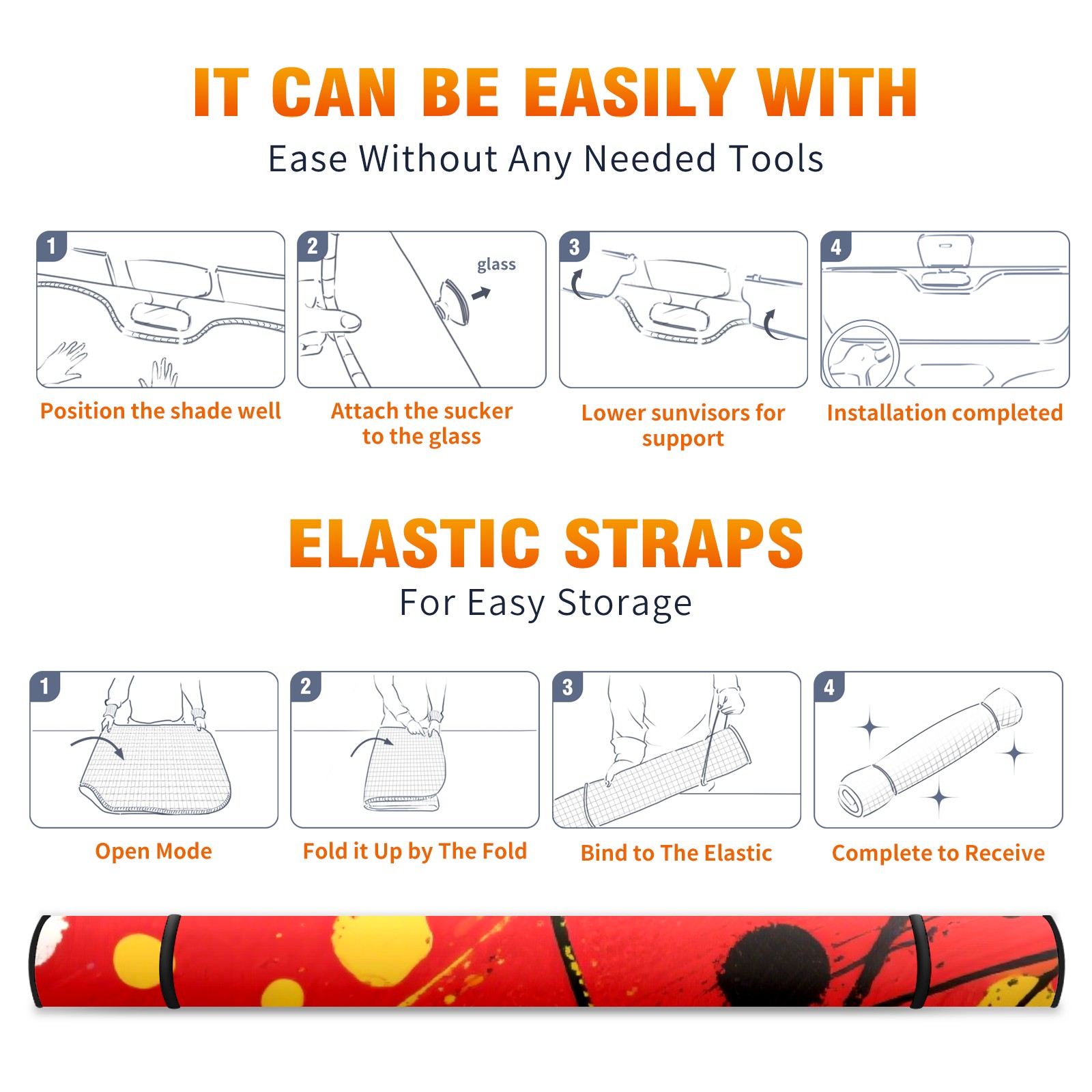 IT CAN BE EASILY WITH
Ease Without Any Needed Tools

1
Position the shade well

2
glass
Attach the sucker to the glass

3
Lower sunvisors for support

4
Installation completed

ELASTIC STRAPS
For Easy Storage

1
Open Mode

2
Fold it Up by The Fold

3
Bind to The Elastic

4
Complete to Receive