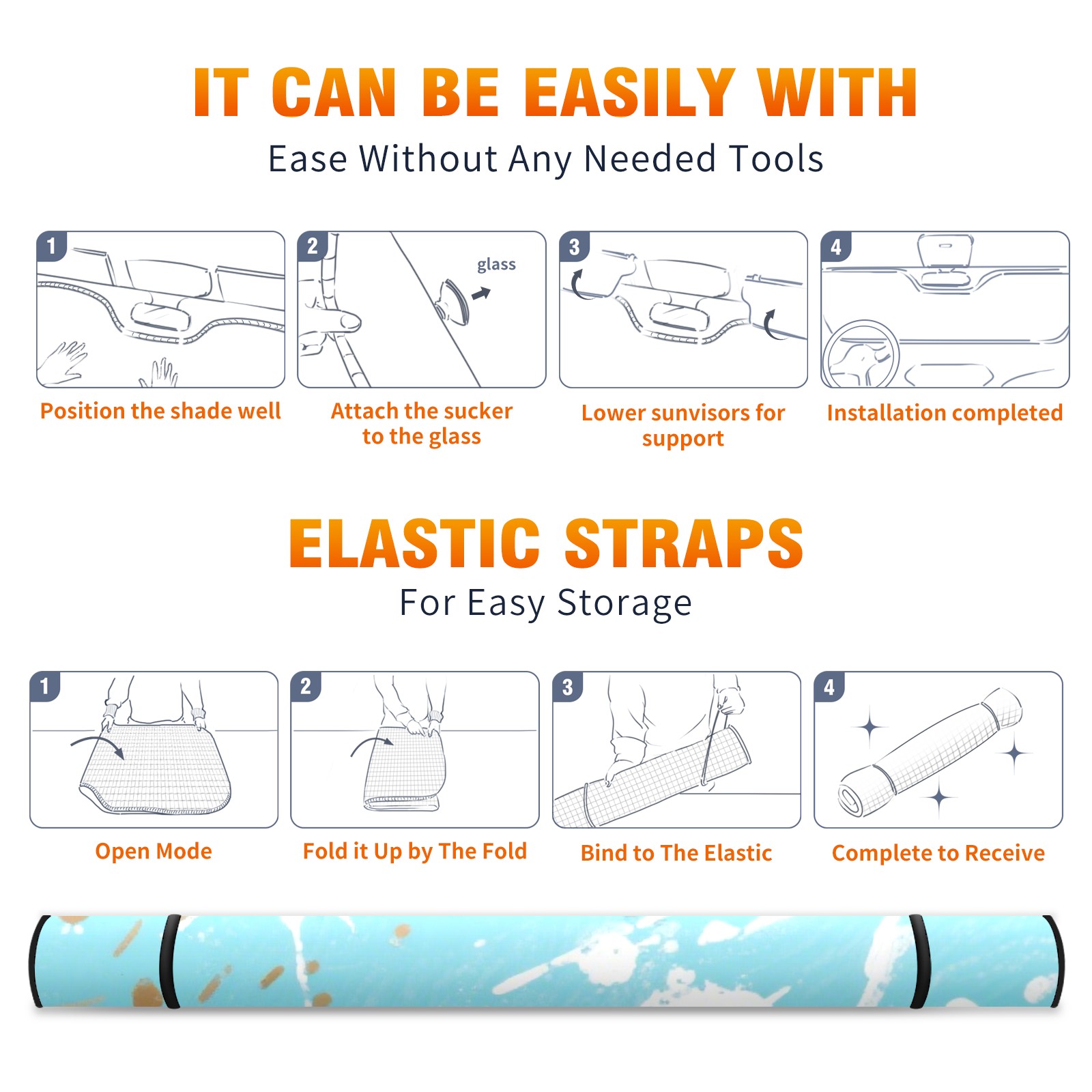 IT CAN BE EASILY WITH

Ease Without Any Needed Tools

1

Position the shade well

2

glass

Attach the sucker to the glass

3

Lower sunvisors for support

4

Installation completed

ELASTIC STRAPS

For Easy Storage

1

Open Mode

2

Fold it Up by The Fold

3

Bind to The Elastic

4

Complete to Receive