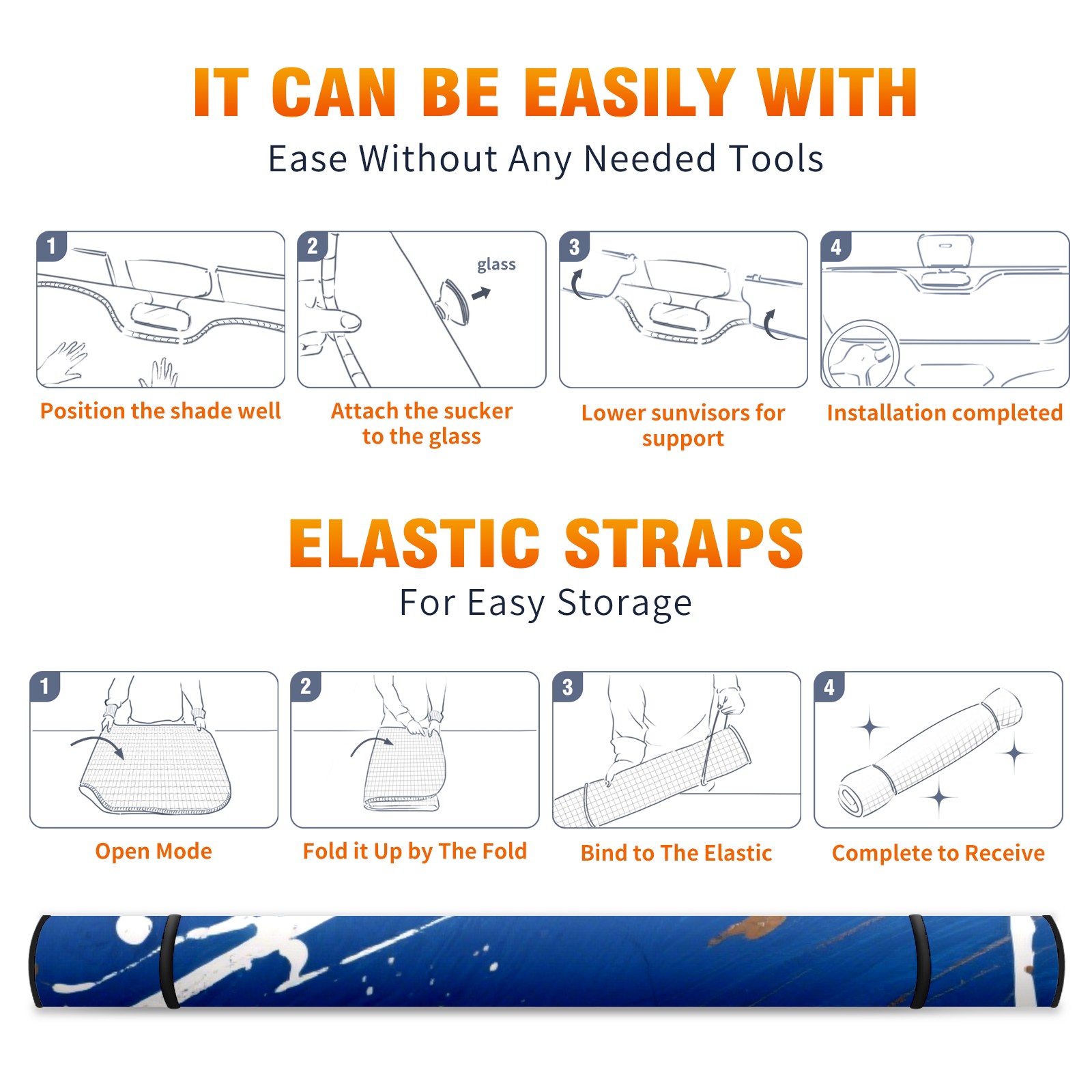 IT CAN BE EASILY WITH

Ease Without Any Needed Tools

1

Position the shade well

2

glass

Attach the sucker to the glass

3

Lower sunvisors for support

4

Installation completed

ELASTIC STRAPS

For Easy Storage

1

Open Mode

2

Fold it Up by The Fold

3

Bind to The Elastic

4

Complete to Receive