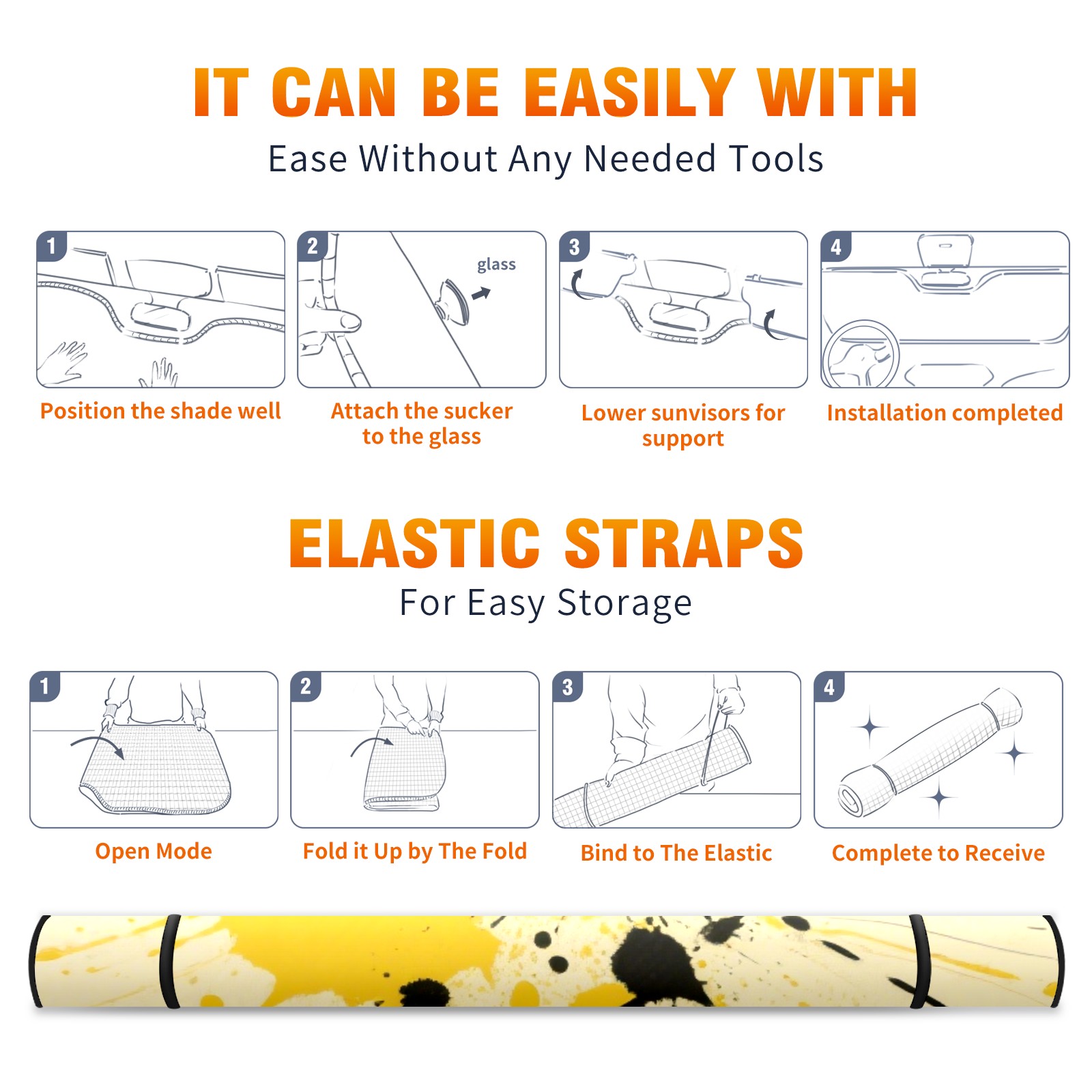 IT CAN BE EASILY WITH

Ease Without Any Needed Tools

1

Position the shade well

2

glass

Attach the sucker to the glass

3

Lower sunvisors for support

4

Installation completed

ELASTIC STRAPS

For Easy Storage

1

Open Mode

2

Fold it Up by The Fold

3

Bind to The Elastic

4

Complete to Receive