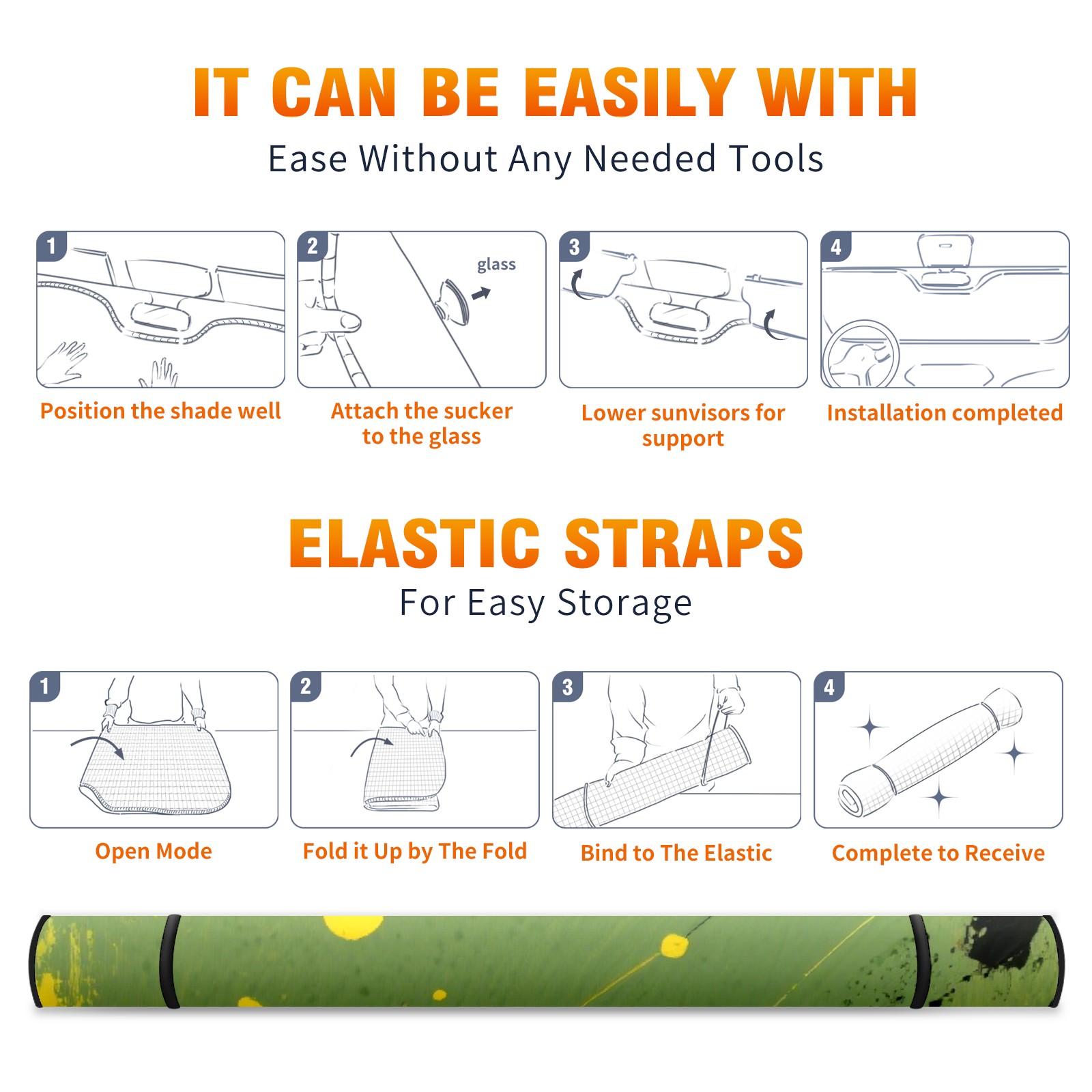 IT CAN BE EASILY WITH

Ease Without Any Needed Tools

1

Position the shade well

2

glass

Attach the sucker to the glass

3

Lower sunvisors for support

4

Installation completed

ELASTIC STRAPS

For Easy Storage

1

Open Mode

2

Fold it Up by The Fold

3

Bind to The Elastic

4

Complete to Receive