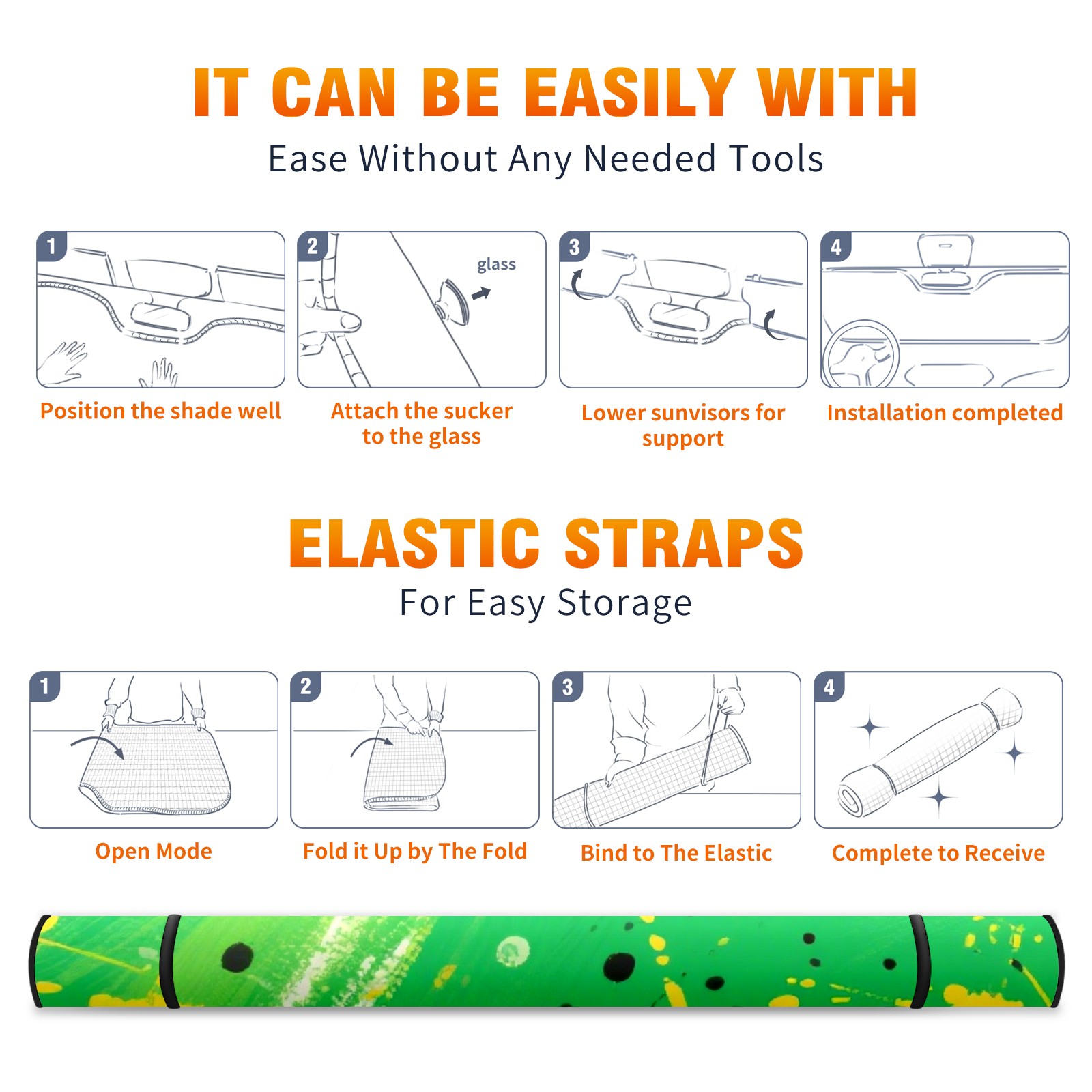 IT CAN BE EASILY WITH

Ease Without Any Needed Tools

1

Position the shade well

2

glass

Attach the sucker to the glass

3

Lower sunvisors for support

4

Installation completed

ELASTIC STRAPS

For Easy Storage

1

Open Mode

2

Fold it Up by The Fold

3

Bind to The Elastic

4

Complete to Receive