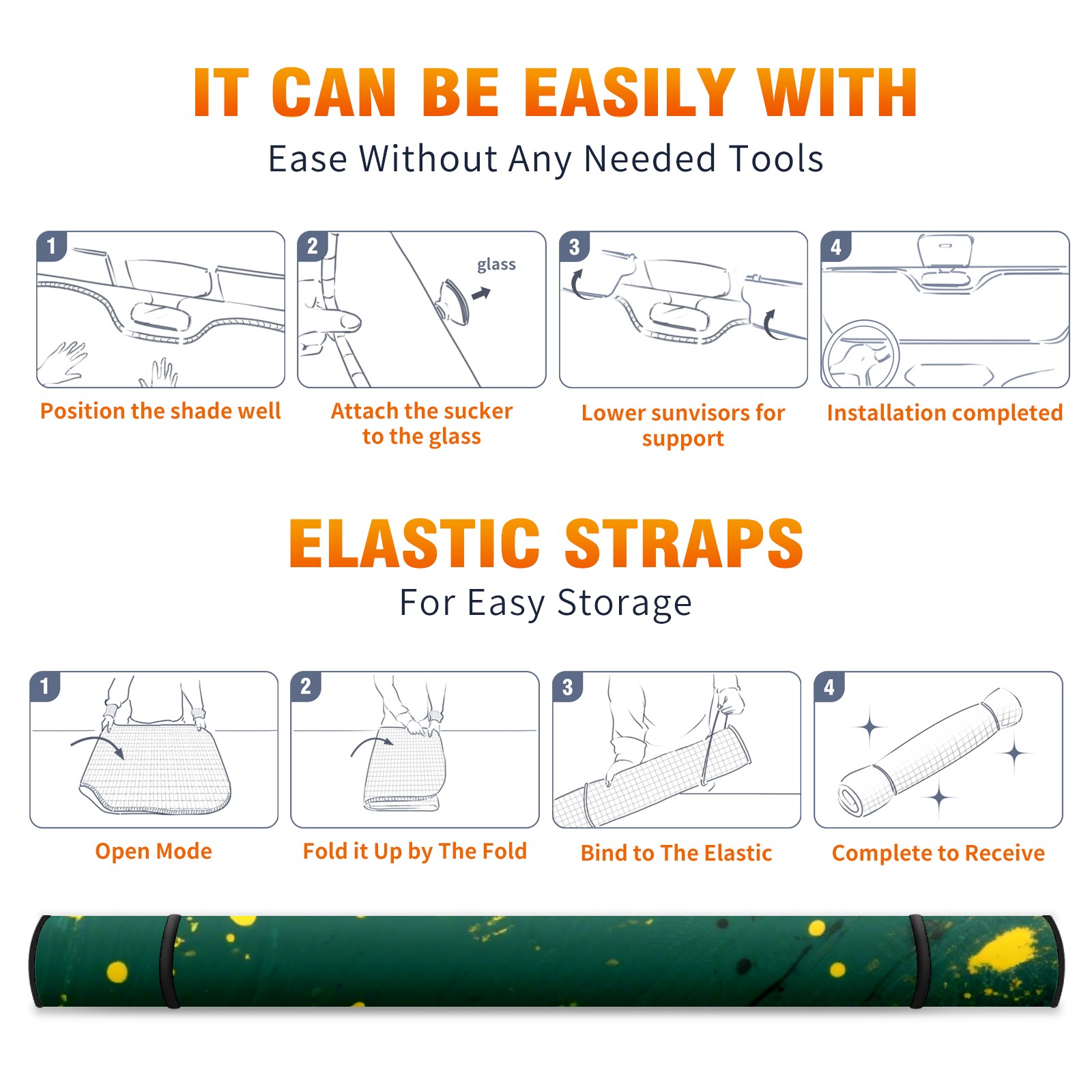 IT CAN BE EASILY WITH

Ease Without Any Needed Tools

1

Position the shade well

2

glass

Attach the sucker to the glass

3

Lower sunvisors for support

4

Installation completed

ELASTIC STRAPS

For Easy Storage

1

Open Mode

2

Fold it Up by The Fold

3

Bind to The Elastic

4

Complete to Receive