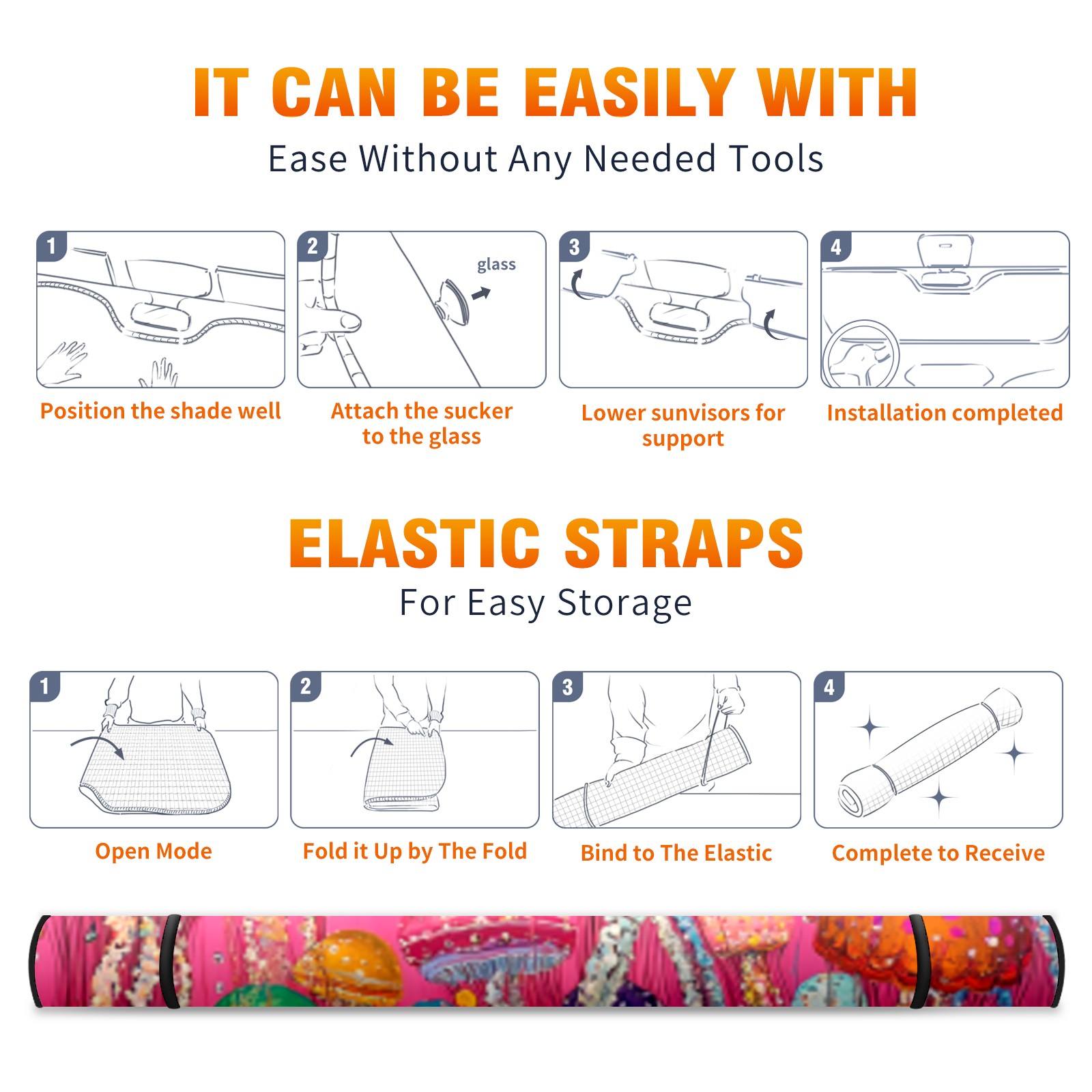 IT CAN BE EASILY WITH

Ease Without Any Needed Tools

1

Position the shade well

2

glass

Attach the sucker to the glass

3

Lower sunvisors for support

4

Installation completed

ELASTIC STRAPS

For Easy Storage

1

Open Mode

2

Fold it Up by The Fold

3

Bind to The Elastic

4

Complete to Receive