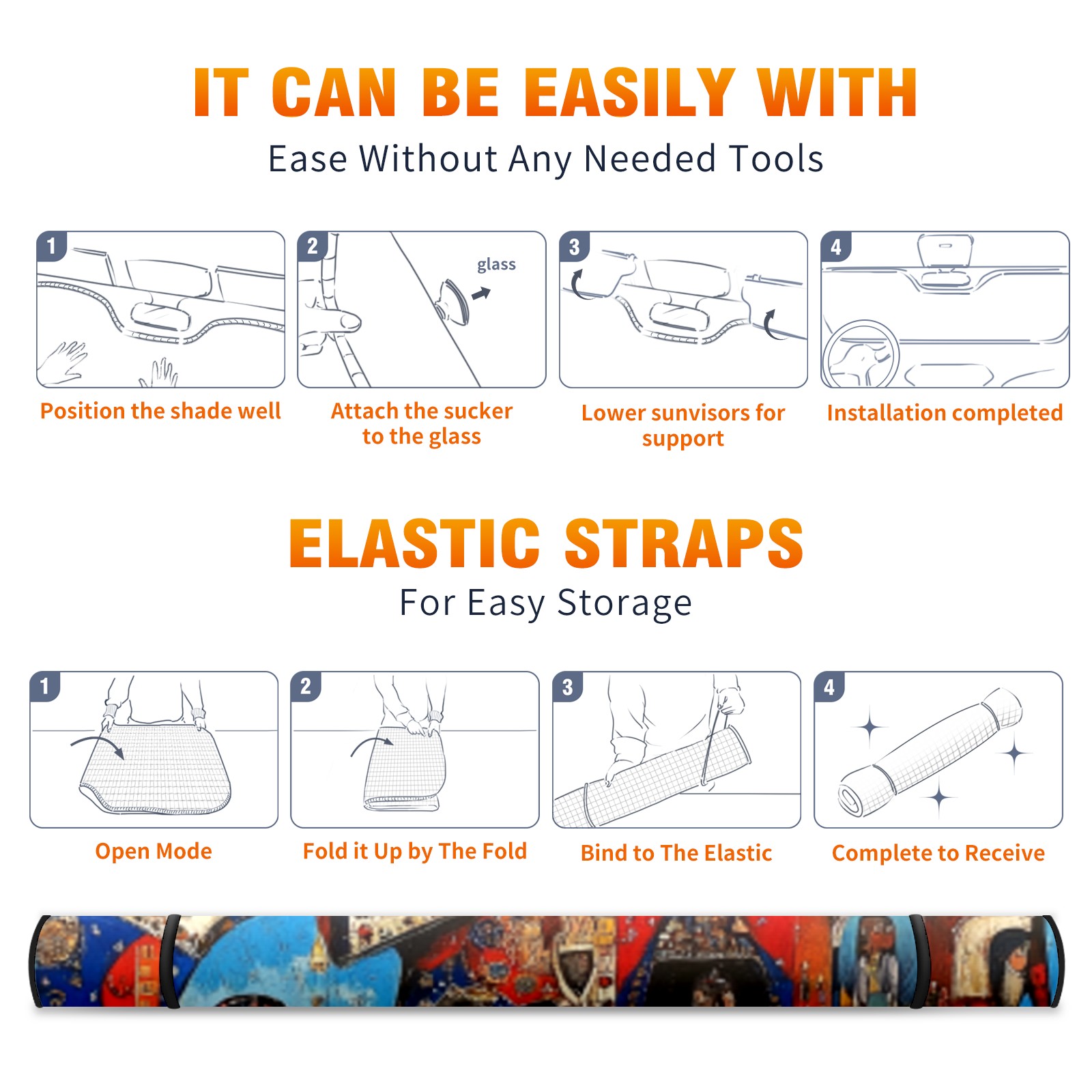 IT CAN BE EASILY WITH

Ease Without Any Needed Tools

1

Position the shade well

2

glass

Attach the sucker to the glass

3

Lower sunvisors for support

4

Installation completed

ELASTIC STRAPS

For Easy Storage

1

Open Mode

2

Fold it Up by The Fold

3

Bind to The Elastic

4

Complete to Receive