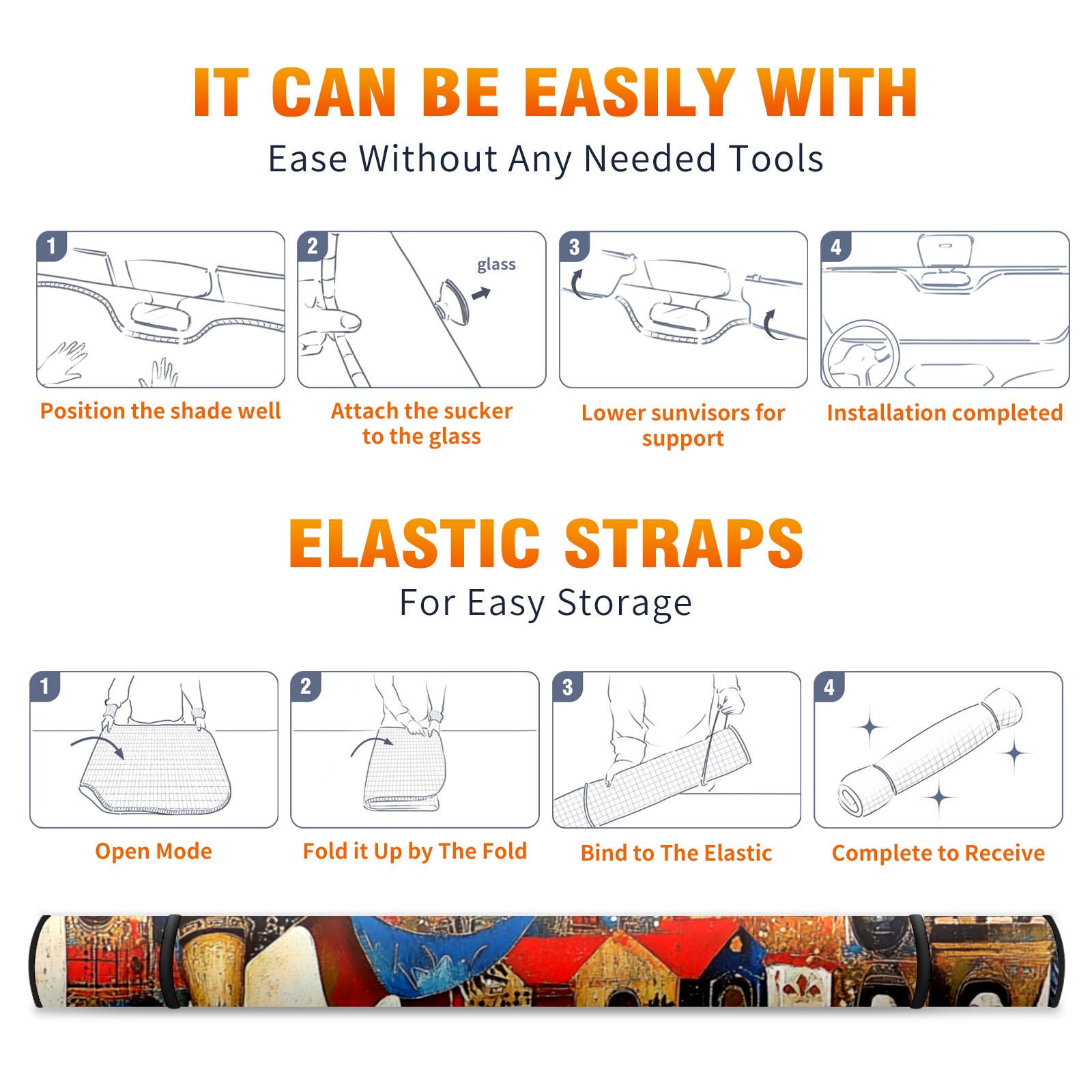 IT CAN BE EASILY WITH
Ease Without Any Needed Tools

1
Position the shade well

2
glass
Attach the sucker to the glass

3
Lower sunvisors for support

4
Installation completed

ELASTIC STRAPS
For Easy Storage

1
Open Mode

2
Fold it Up by The Fold

3
Bind to The Elastic

4
Complete to Receive