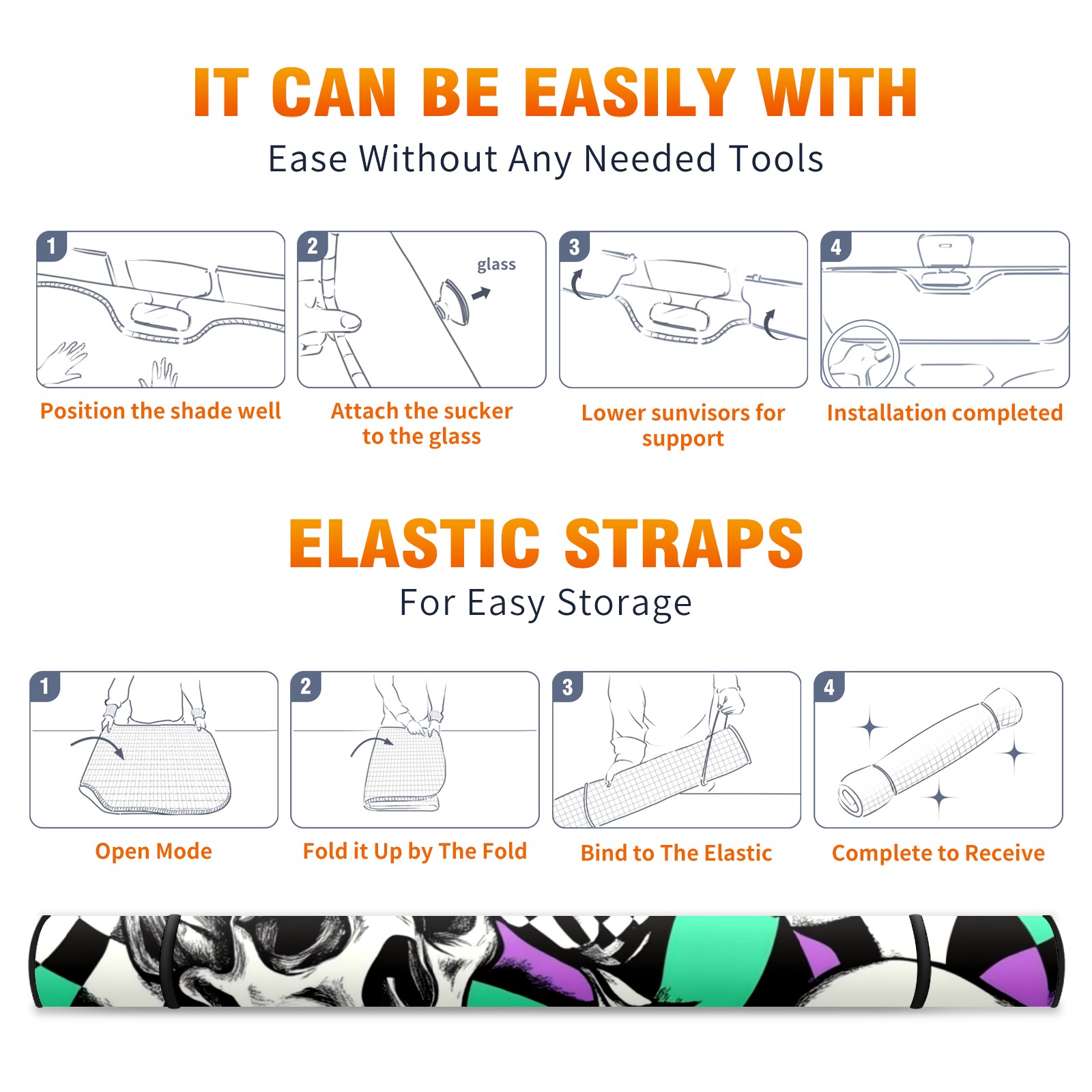 IT CAN BE EASILY WITH
Ease Without Any Needed Tools

1
Position the shade well

2
glass
Attach the sucker to the glass

3
Lower sunvisors for support

4
Installation completed

ELASTIC STRAPS
For Easy Storage

1
Open Mode

2
Fold it Up by The Fold

3
Bind to The Elastic

4
Complete to Receive