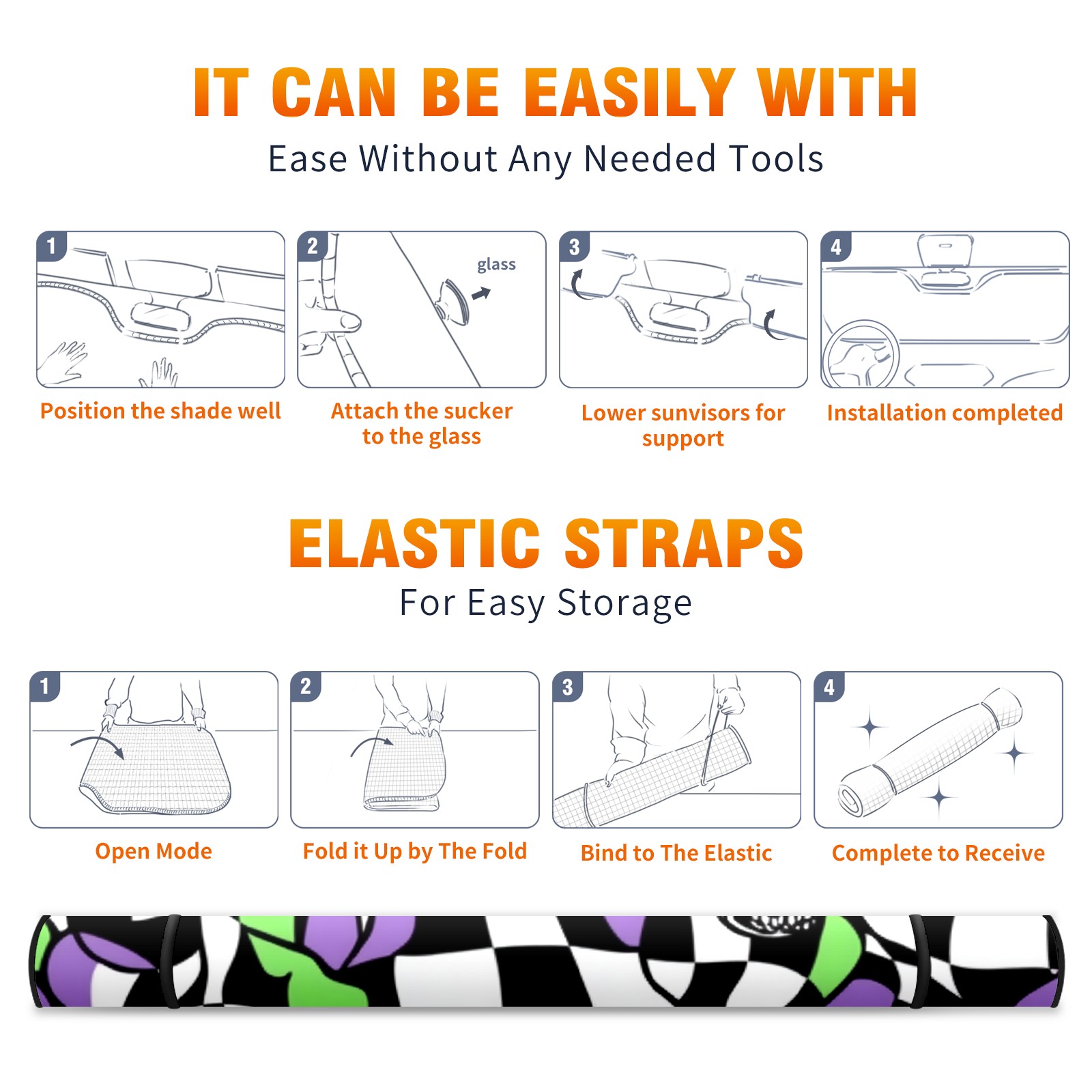 IT CAN BE EASILY WITH

Ease Without Any Needed Tools

1

Position the shade well

2

glass

Attach the sucker to the glass

3

Lower sunvisors for support

4

Installation completed

ELASTIC STRAPS

For Easy Storage

1

Open Mode

2

Fold it Up by The Fold

3

Bind to The Elastic

4

Complete to Receive