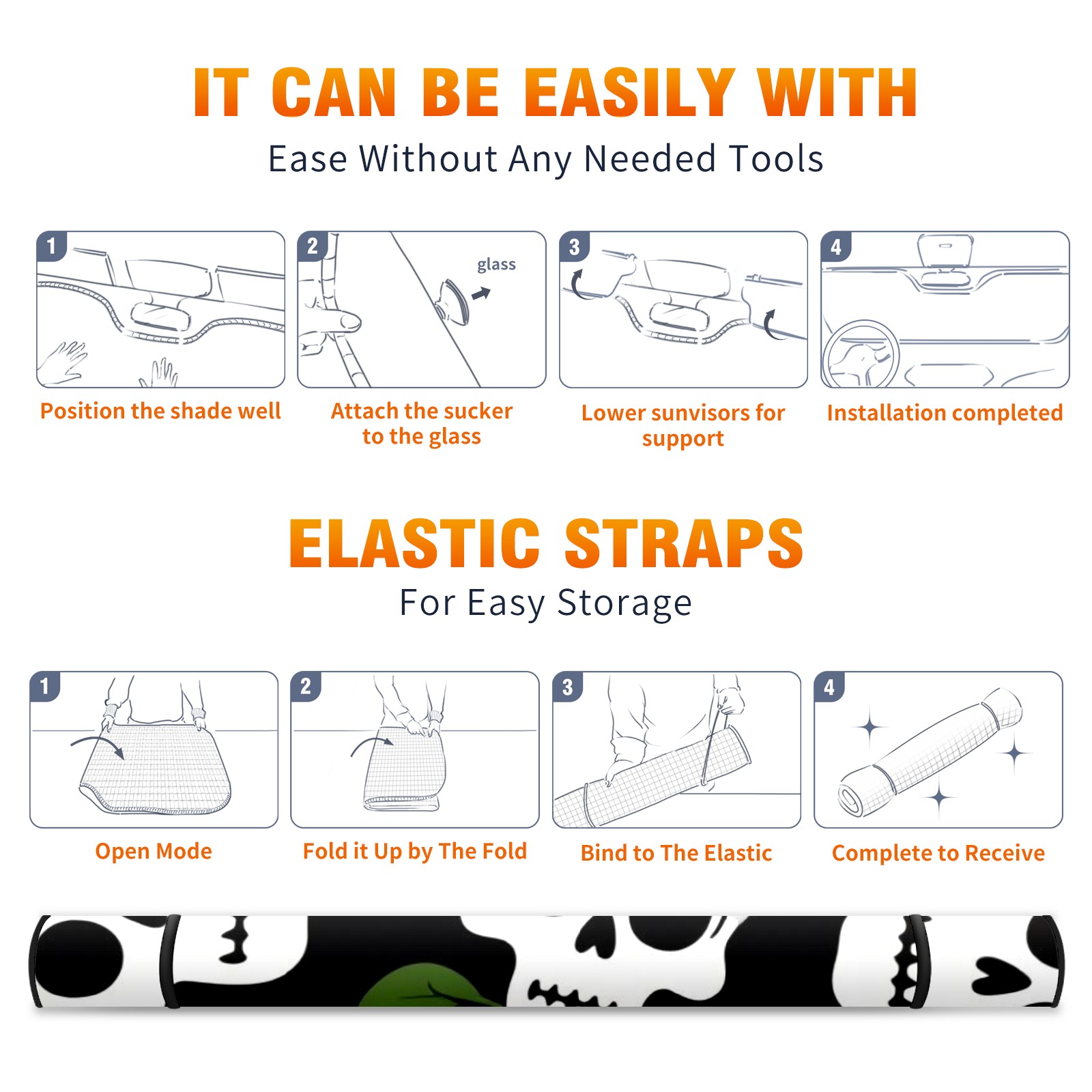 IT CAN BE EASILY WITH
Ease Without Any Needed Tools

1
Position the shade well

2
glass
Attach the sucker to the glass

3
Lower sunvisors for support

4
Installation completed

ELASTIC STRAPS
For Easy Storage

1
Open Mode

2
Fold it Up by The Fold

3
Bind to The Elastic

4
Complete to Receive