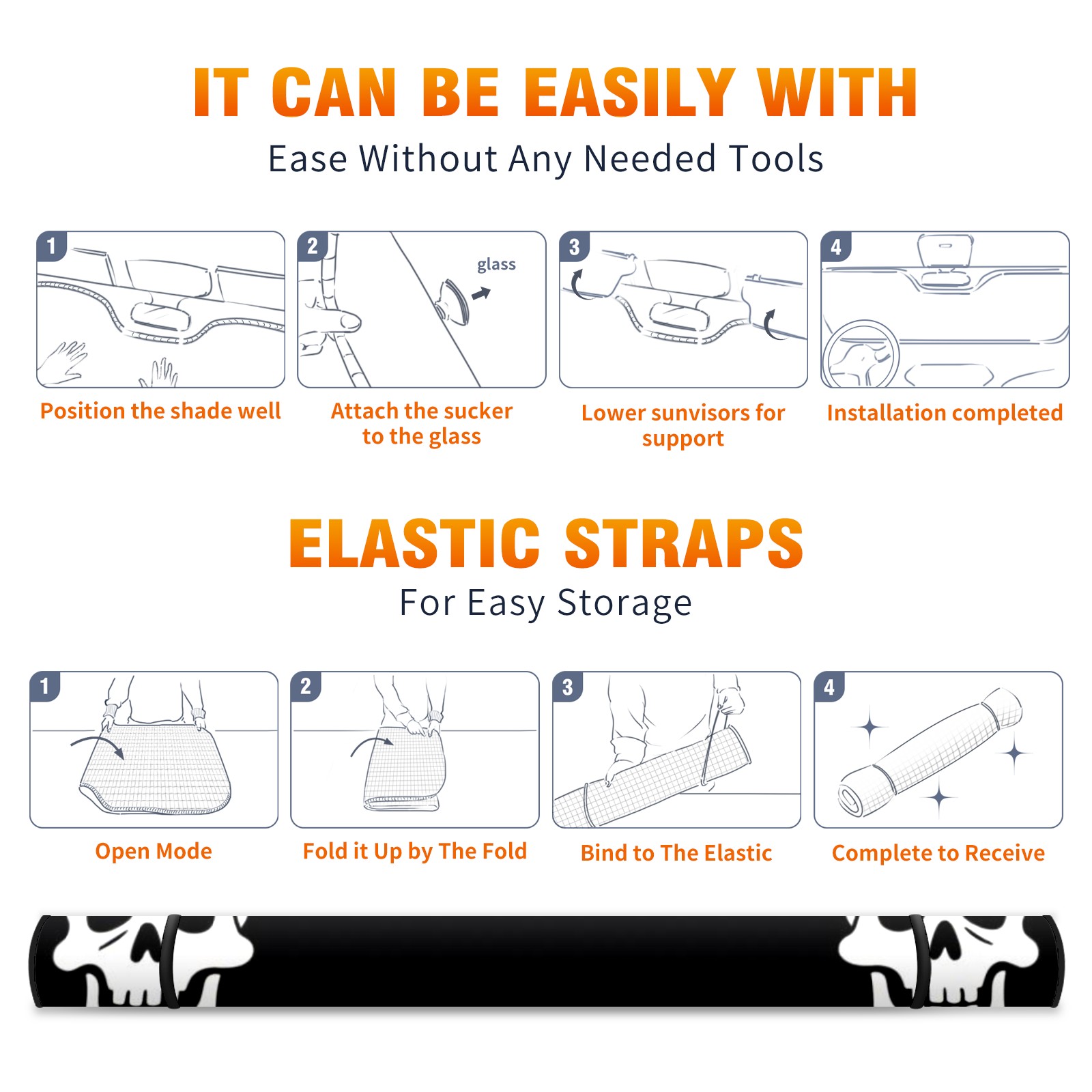 IT CAN BE EASILY WITH

Ease Without Any Needed Tools

1

Position the shade well

2

glass

Attach the sucker to the glass

3

Lower sunvisors for support

4

Installation completed

ELASTIC STRAPS

For Easy Storage

1

Open Mode

2

Fold it Up by The Fold

3

Bind to The Elastic

4

Complete to Receive