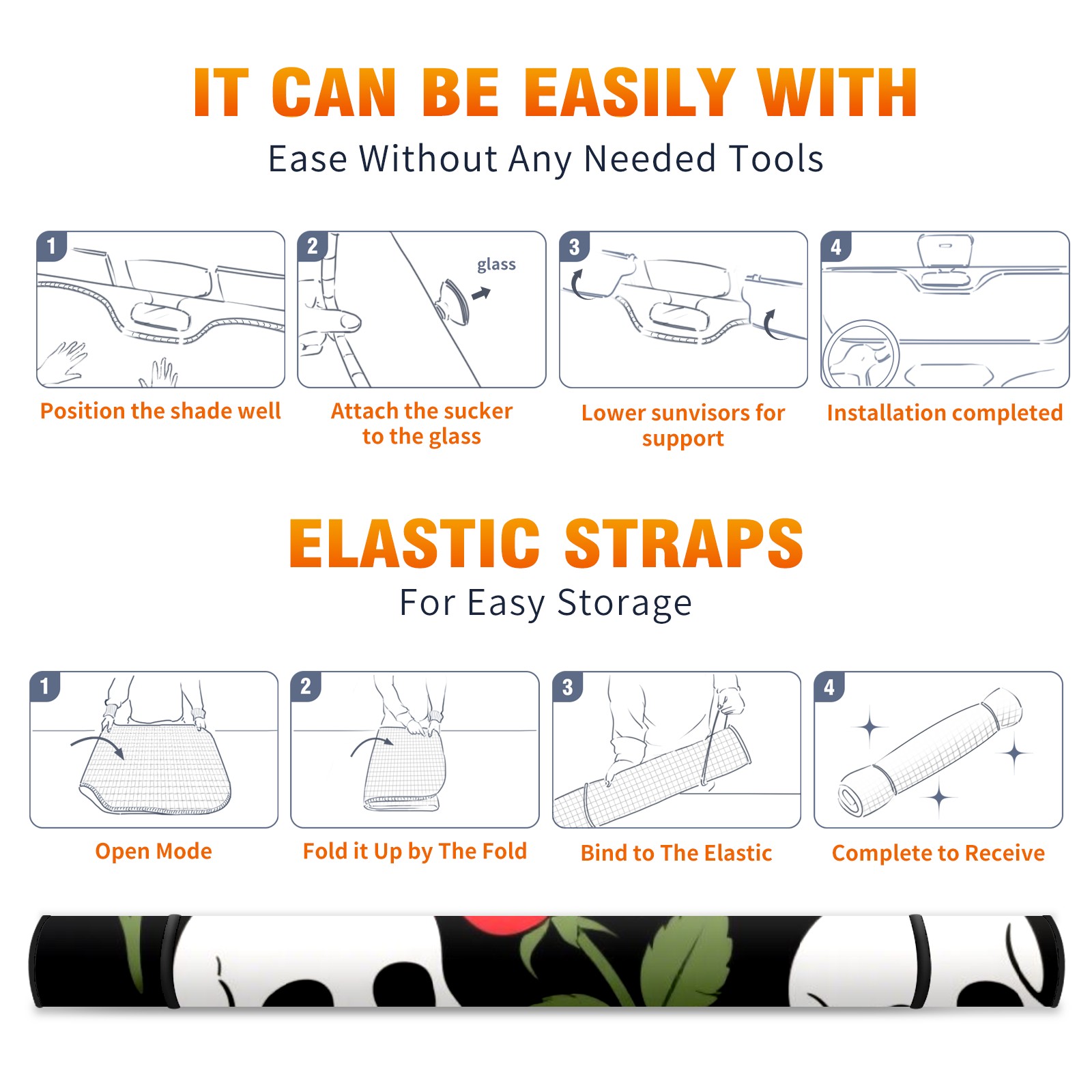 IT CAN BE EASILY WITH
Ease Without Any Needed Tools

1
Position the shade well

2
glass
Attach the sucker to the glass

3
Lower sunvisors for support

4
Installation completed

ELASTIC STRAPS
For Easy Storage

1
Open Mode

2
Fold it Up by The Fold

3
Bind to The Elastic

4
Complete to Receive