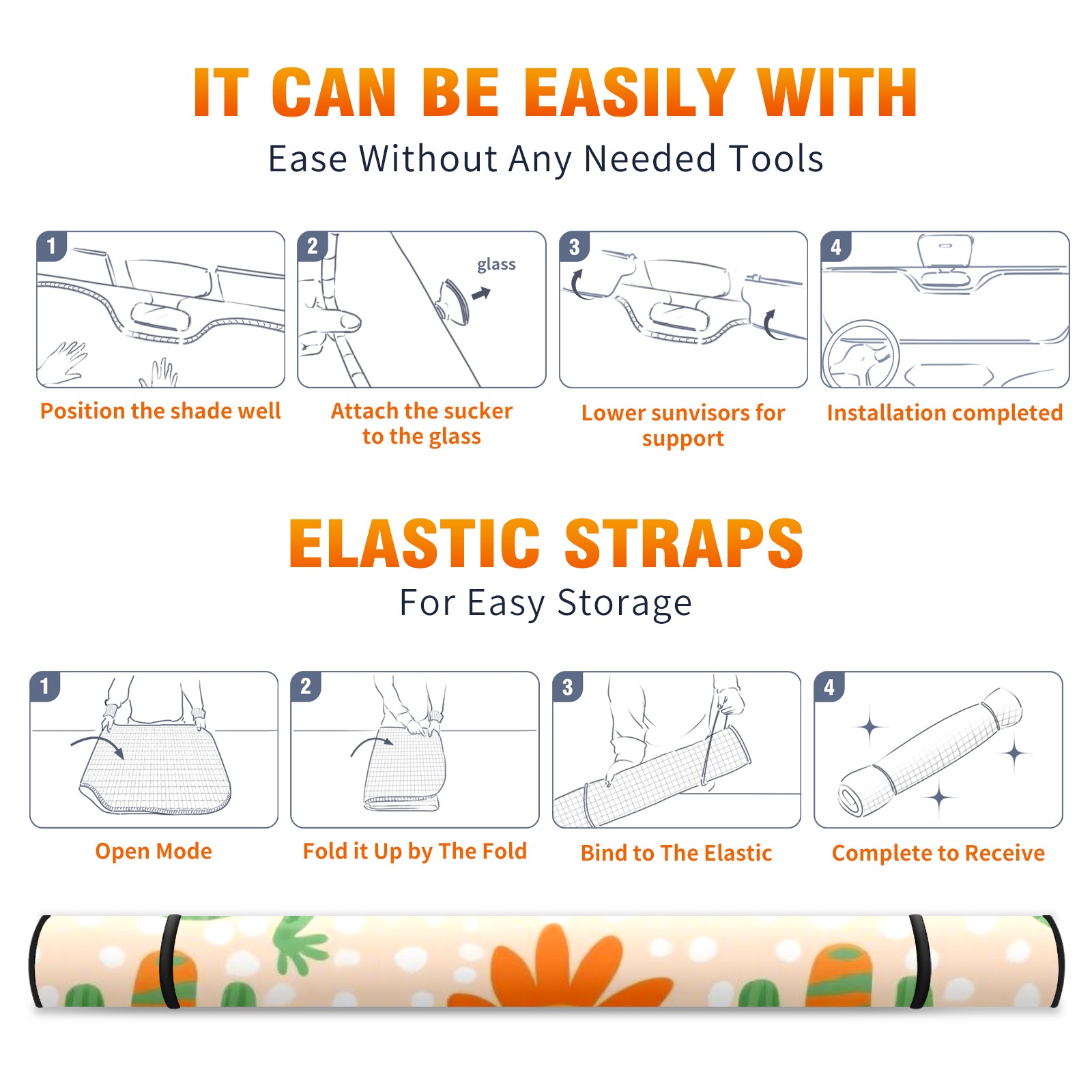 IT CAN BE EASILY WITH
Ease Without Any Needed Tools

1
Position the shade well

2
glass
Attach the sucker to the glass

3
Lower sunvisors for support

4
Installation completed

ELASTIC STRAPS
For Easy Storage

1
Open Mode

2
Fold it Up by The Fold

3
Bind to The Elastic

4
Complete to Receive