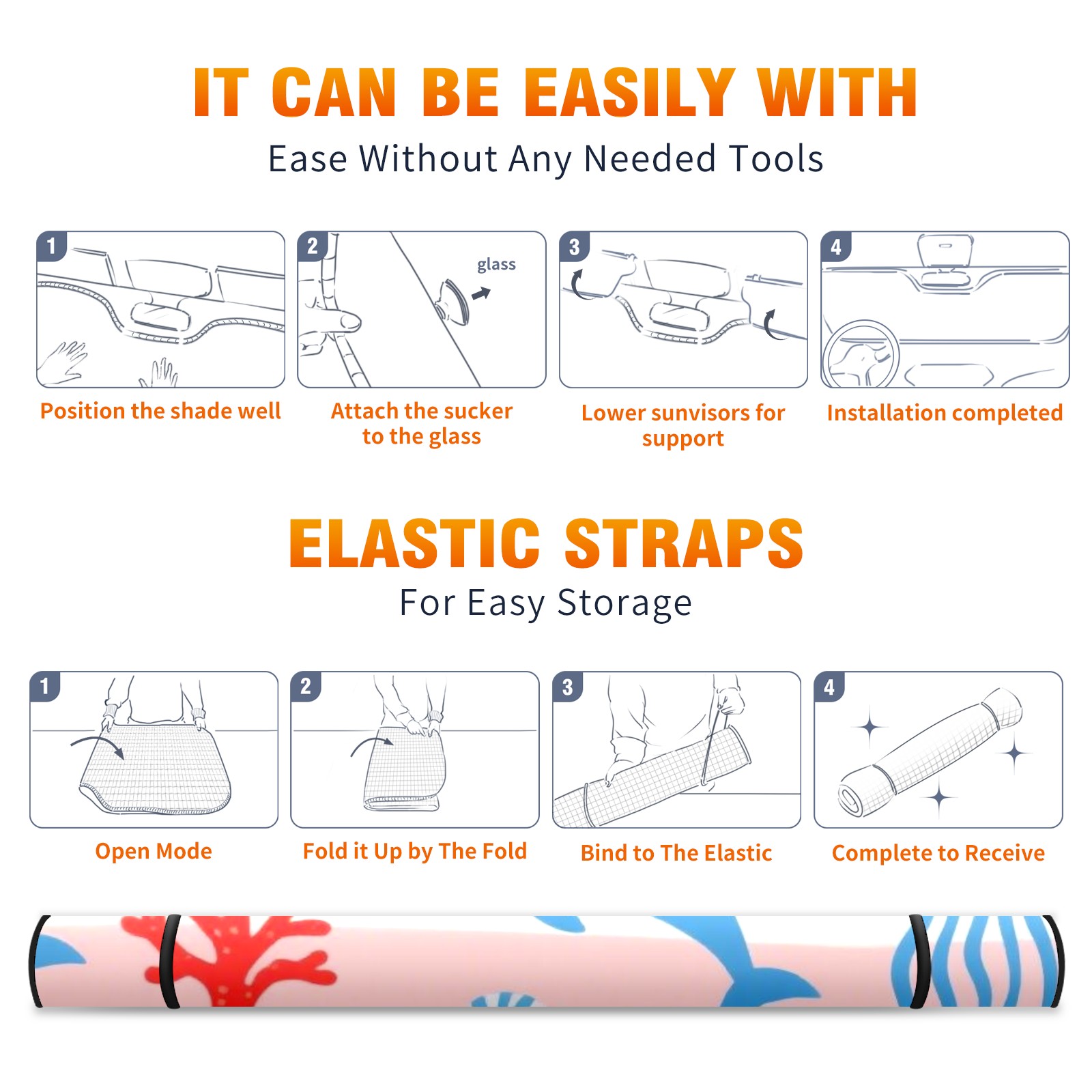 IT CAN BE EASILY WITH
Ease Without Any Needed Tools

1
Position the shade well

2
glass
Attach the sucker to the glass

3
Lower sunvisors for support

4
Installation completed

ELASTIC STRAPS
For Easy Storage

1
Open Mode

2
Fold it Up by The Fold

3
Bind to The Elastic

4
Complete to Receive