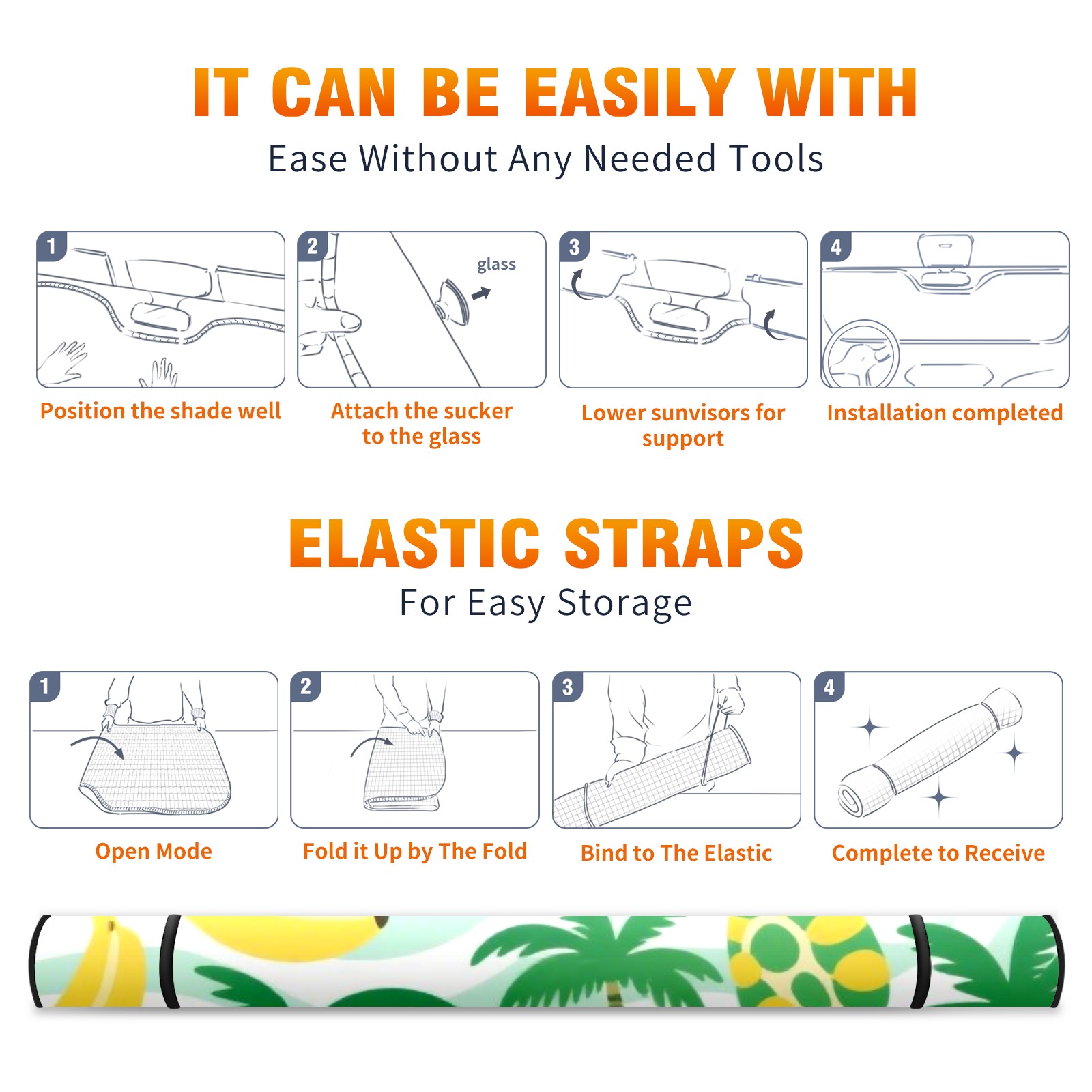 IT CAN BE EASILY WITH

Ease Without Any Needed Tools

1

Position the shade well

2

glass

Attach the sucker to the glass

3

Lower sunvisors for support

4

Installation completed

ELASTIC STRAPS

For Easy Storage

1

Open Mode

2

Fold it Up by The Fold

3

Bind to The Elastic

4

Complete to Receive