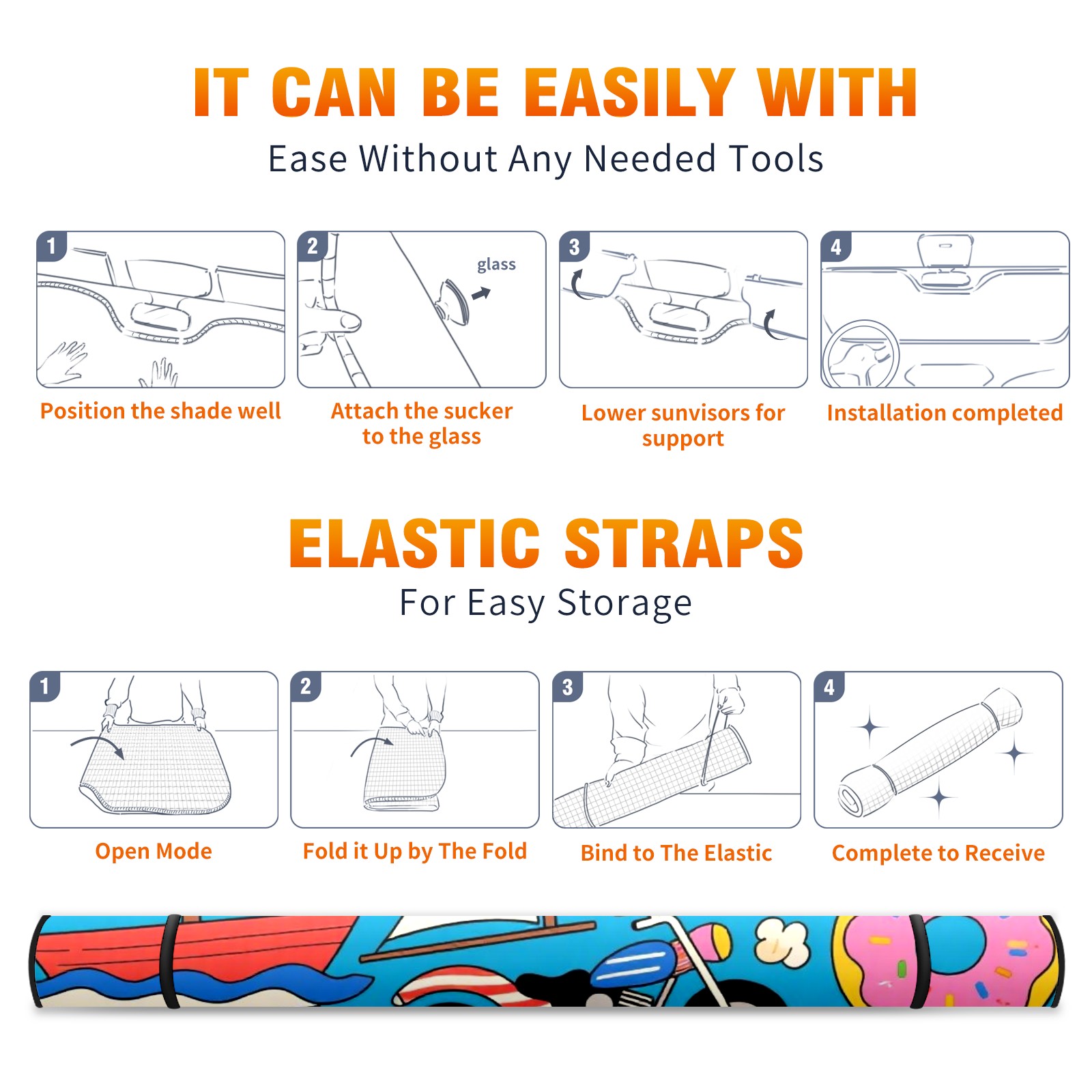 IT CAN BE EASILY WITH

Ease Without Any Needed Tools

1

Position the shade well

2

glass

Attach the sucker to the glass

3

Lower sunvisors for support

4

Installation completed

ELASTIC STRAPS

For Easy Storage

1

Open Mode

2

Fold it Up by The Fold

3

Bind to The Elastic

4

Complete to Receive