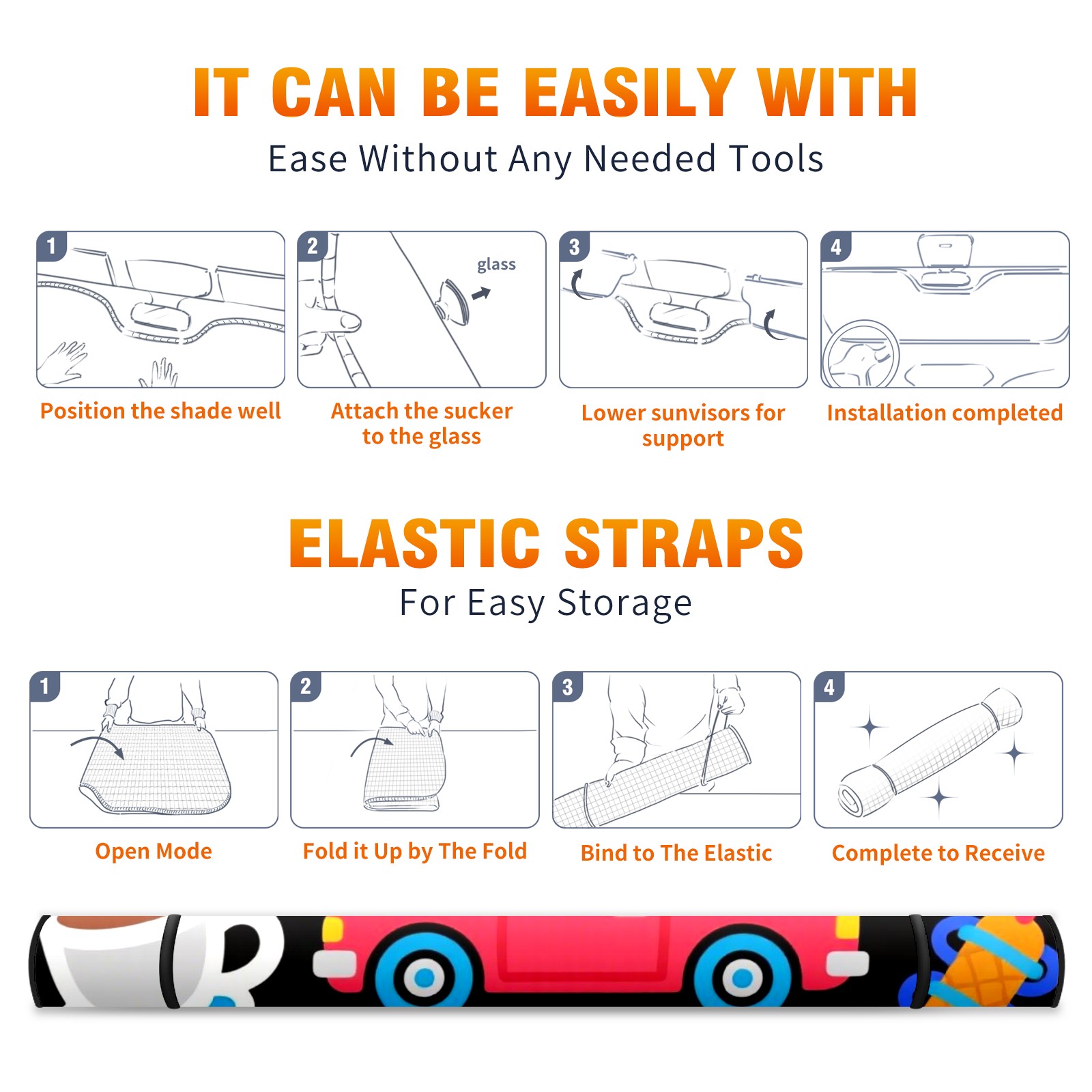 IT CAN BE EASILY WITH
Ease Without Any Needed Tools

1
Position the shade well

2
glass
Attach the sucker to the glass

3
Lower sunvisors for support

4
Installation completed

ELASTIC STRAPS
For Easy Storage

1
Open Mode

2
Fold it Up by The Fold

3
Bind to The Elastic

4
Complete to Receive