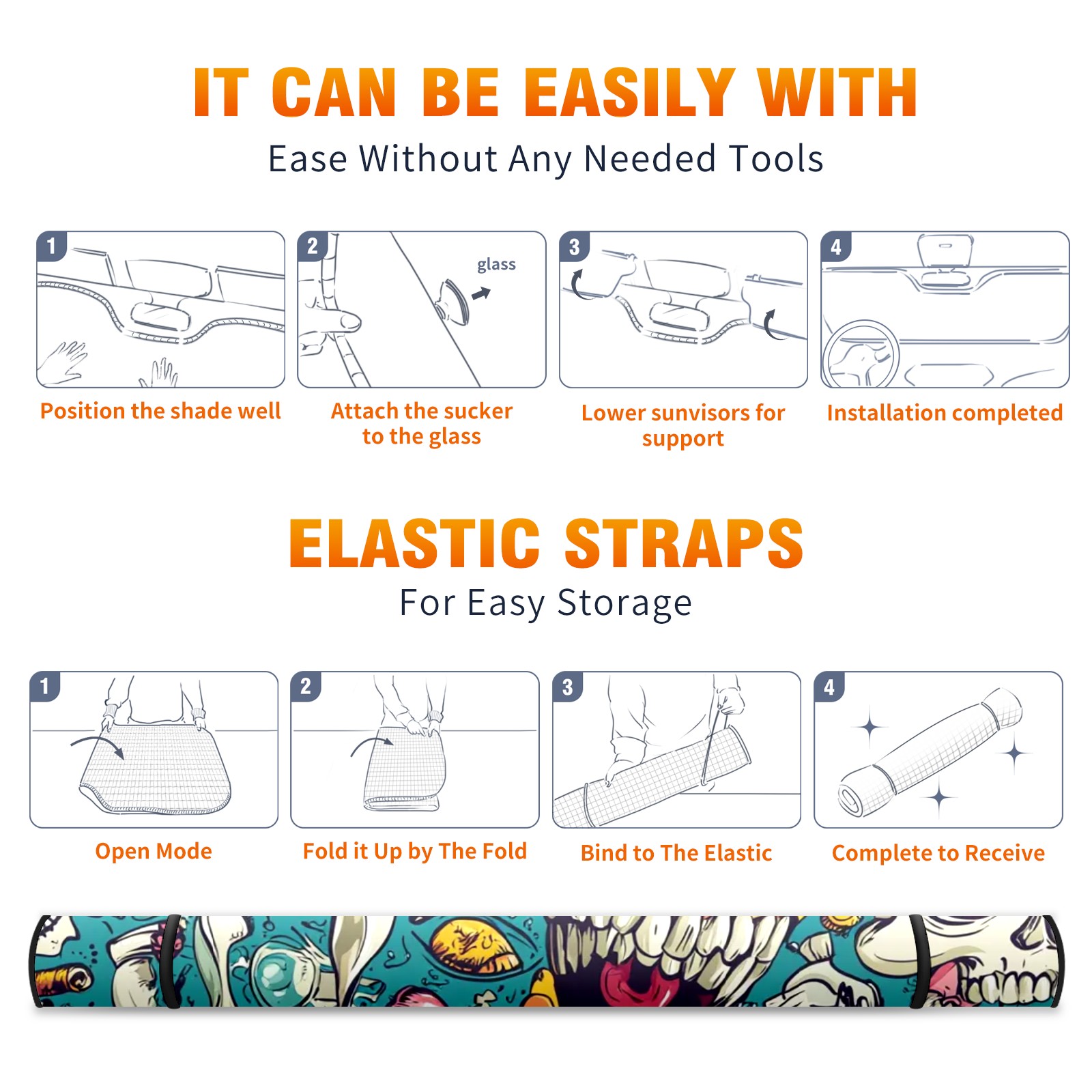 IT CAN BE EASILY WITH
Ease Without Any Needed Tools

1
Position the shade well

2
glass
Attach the sucker to the glass

3
Lower sunvisors for support

4
Installation completed

ELASTIC STRAPS
For Easy Storage

1
Open Mode

2
Fold it Up by The Fold

3
Bind to The Elastic

4
Complete to Receive