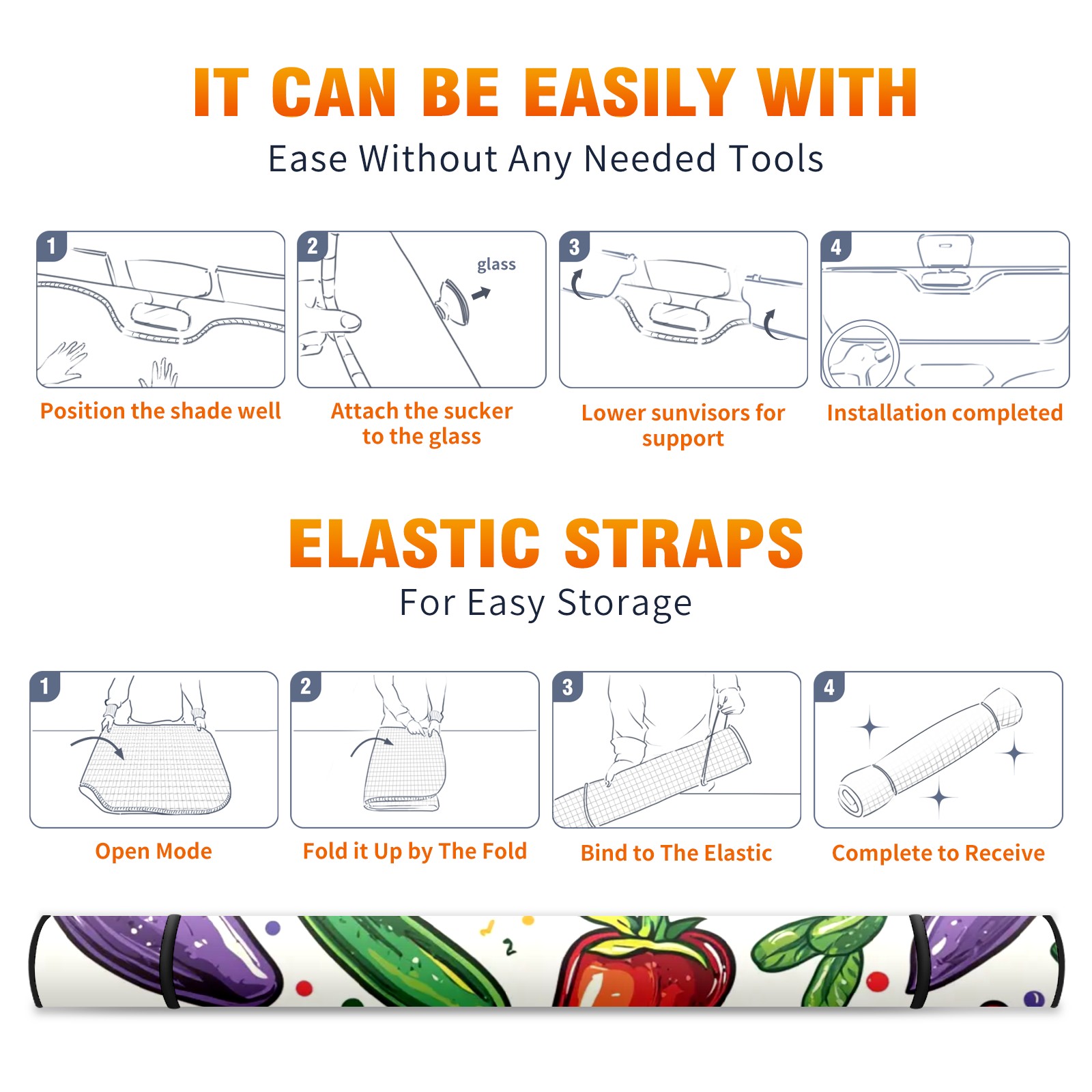 IT CAN BE EASILY WITH
Ease Without Any Needed Tools

1
Position the shade well

2
glass
Attach the sucker to the glass

3
Lower sunvisors for support

4
Installation completed

ELASTIC STRAPS
For Easy Storage

1
Open Mode

2
Fold it Up by The Fold

3
Bind to The Elastic

4
Complete to Receive