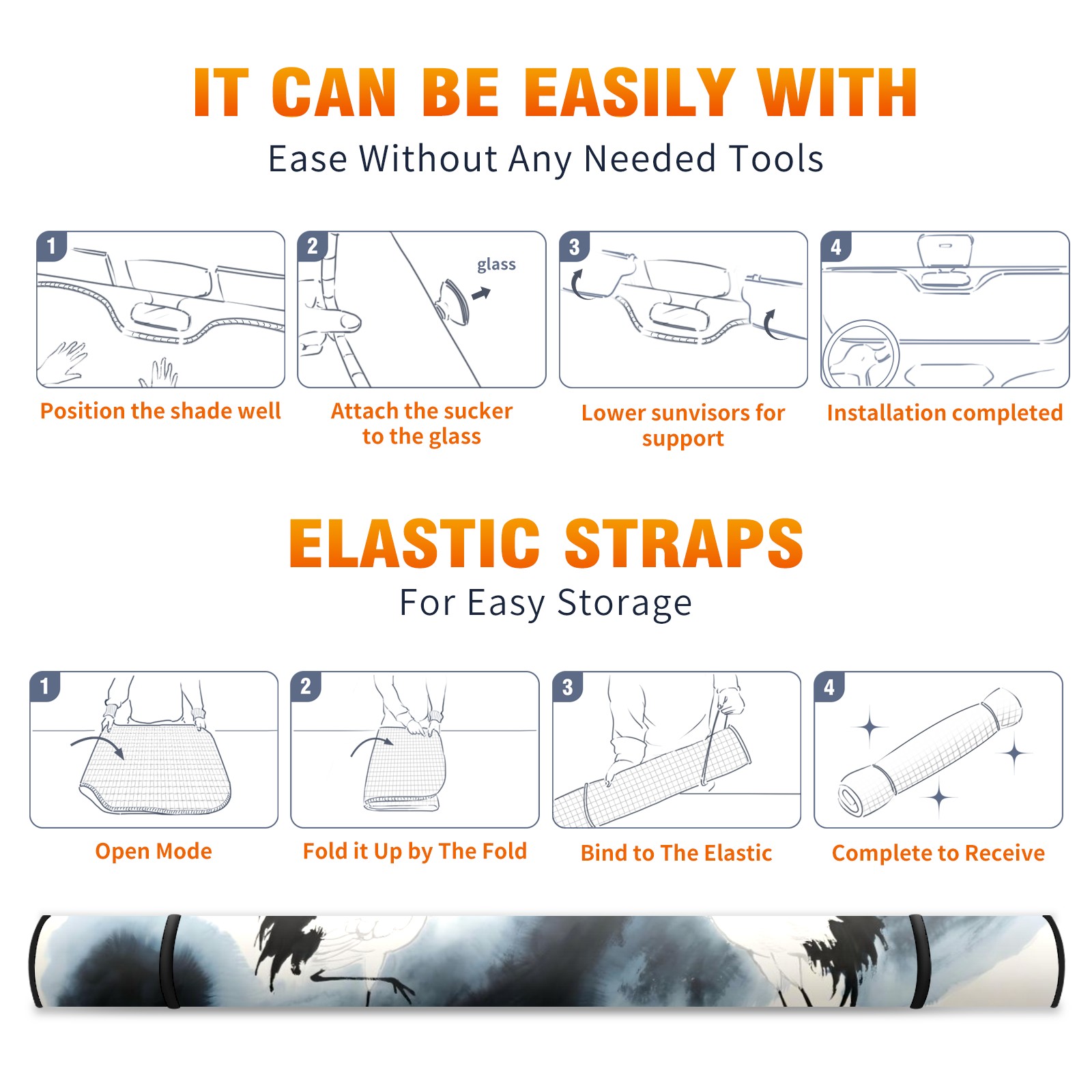 IT CAN BE EASILY WITH
Ease Without Any Needed Tools

1
Position the shade well

2
glass
Attach the sucker to the glass

3
Lower sunvisors for support

4
Installation completed

ELASTIC STRAPS
For Easy Storage

1
Open Mode

2
Fold it Up by The Fold

3
Bind to The Elastic

4
Complete to Receive