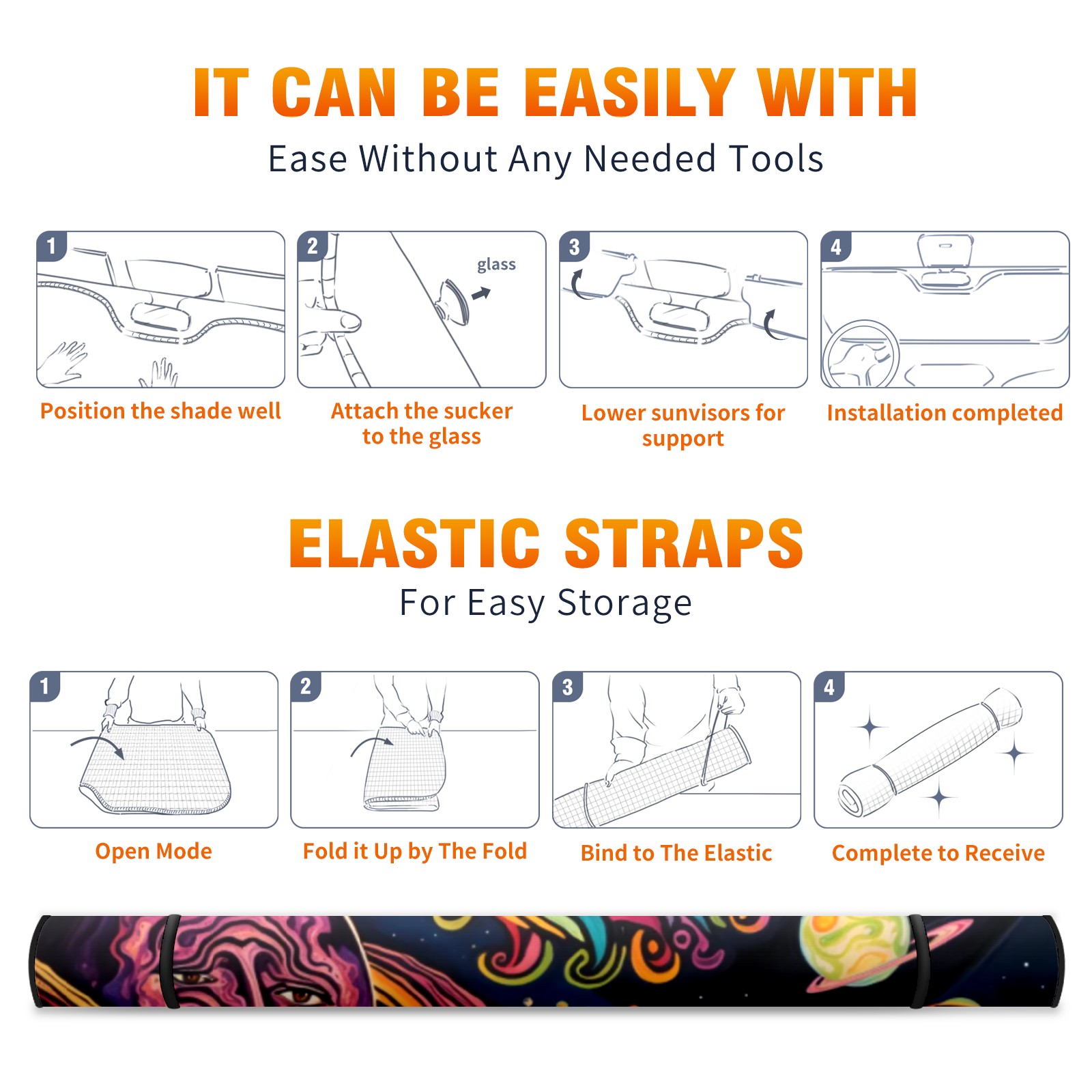 IT CAN BE EASILY WITH

Ease Without Any Needed Tools

1

Position the shade well

2

glass

Attach the sucker to the glass

3

Lower sunvisors for support

4

Installation completed

ELASTIC STRAPS

For Easy Storage

1

Open Mode

2

Fold it Up by The Fold

3

Bind to The Elastic

4

Complete to Receive