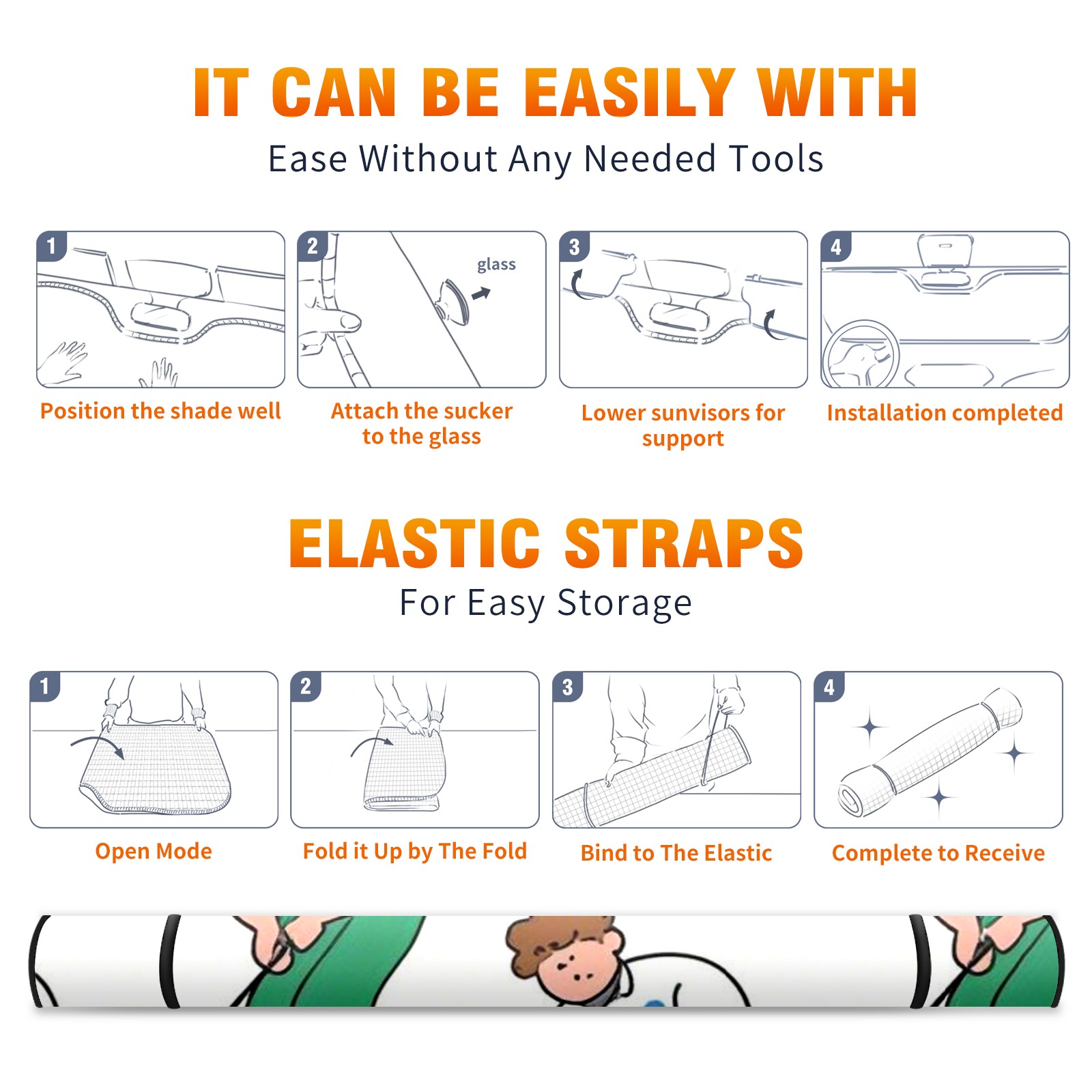 IT CAN BE EASILY WITH
Ease Without Any Needed Tools

1
Position the shade well

2
glass
Attach the sucker to the glass

3
Lower sunvisors for support

4
Installation completed

ELASTIC STRAPS
For Easy Storage

1
Open Mode

2
Fold it Up by The Fold

3
Bind to The Elastic

4
Complete to Receive