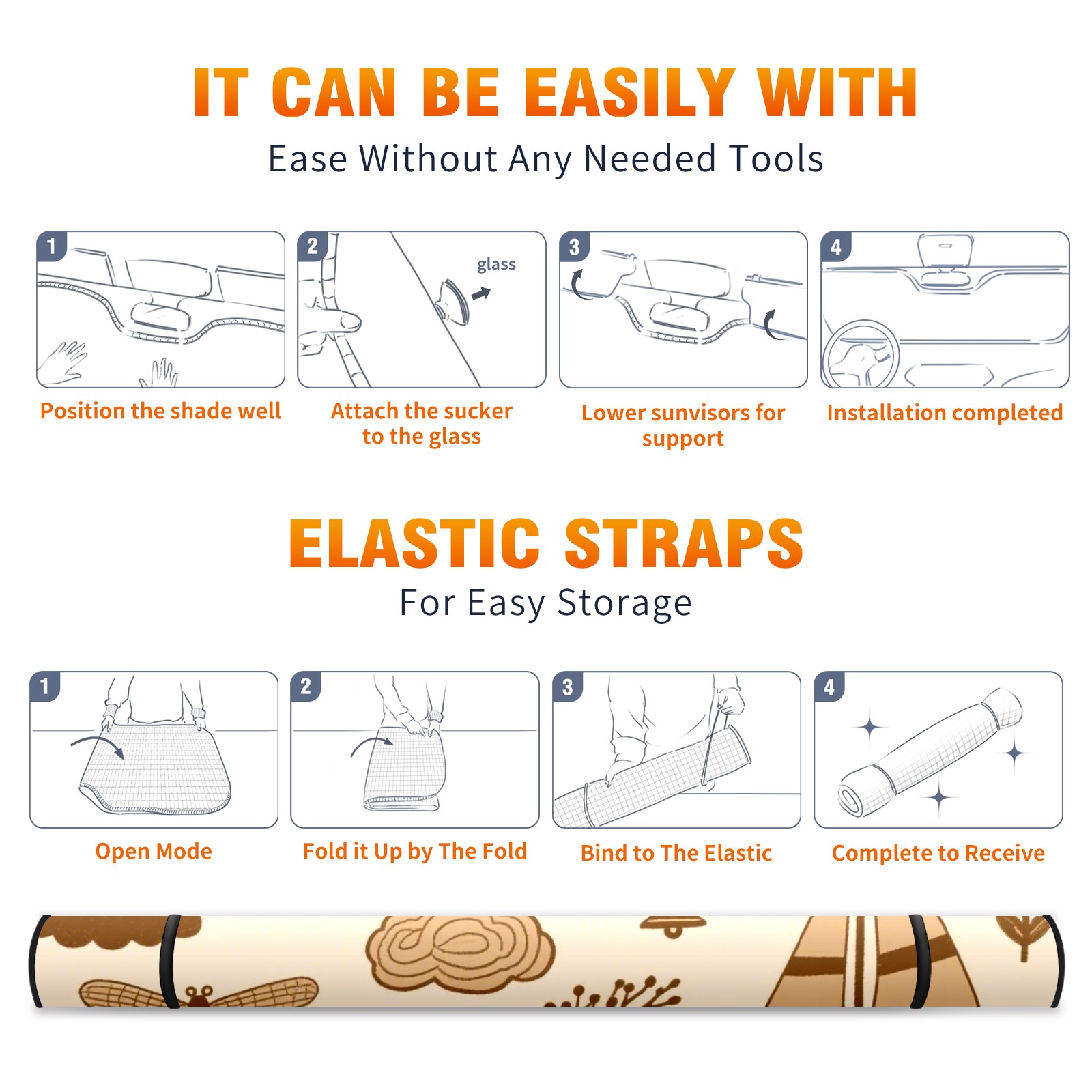 IT CAN BE EASILY WITH
Ease Without Any Needed Tools

1
Position the shade well

2
glass
Attach the sucker to the glass

3
Lower sunvisors for support

4
Installation completed

ELASTIC STRAPS
For Easy Storage

1
Open Mode

2
Fold it Up by The Fold

3
Bind to The Elastic

4
Complete to Receive