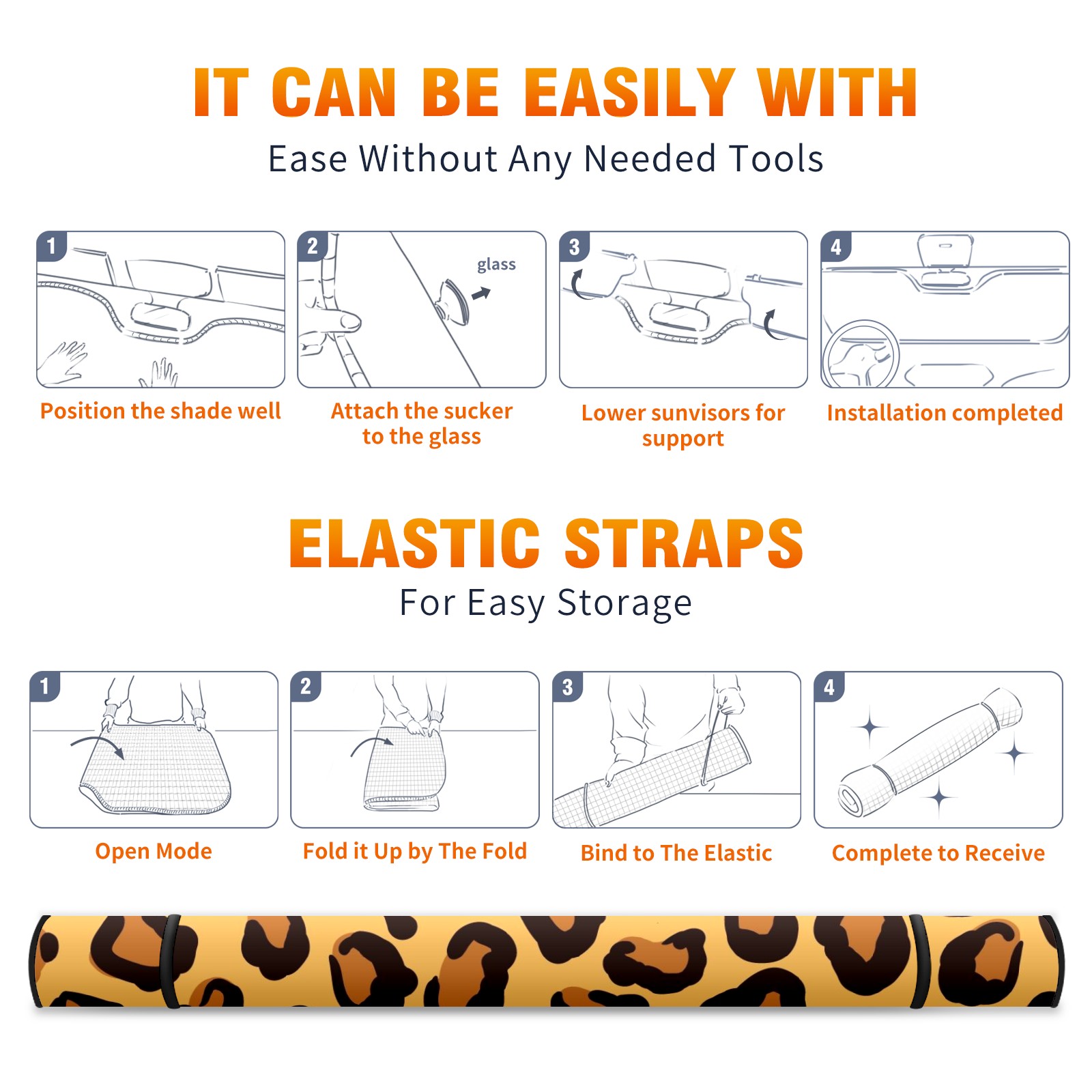 IT CAN BE EASILY WITH
Ease Without Any Needed Tools

1
Position the shade well

2
glass
Attach the sucker to the glass

3
Lower sunvisors for support

4
Installation completed

ELASTIC STRAPS
For Easy Storage

1
Open Mode

2
Fold it Up by The Fold

3
Bind to The Elastic

4
Complete to Receive