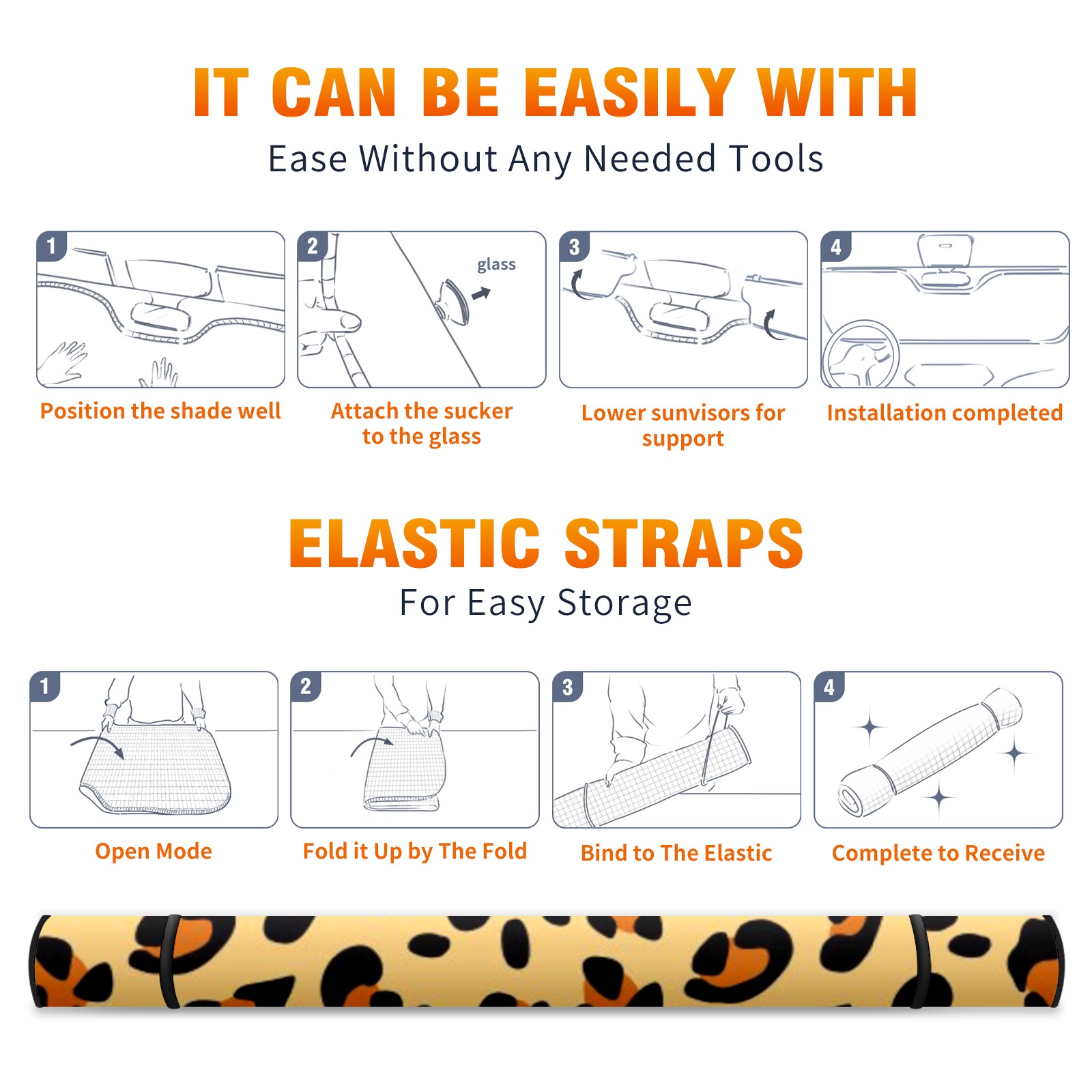 IT CAN BE EASILY WITH
Ease Without Any Needed Tools

1
Position the shade well

2
glass
Attach the sucker to the glass

3
Lower sunvisors for support

4
Installation completed

ELASTIC STRAPS
For Easy Storage

1
Open Mode

2
Fold it Up by The Fold

3
Bind to The Elastic

4
Complete to Receive