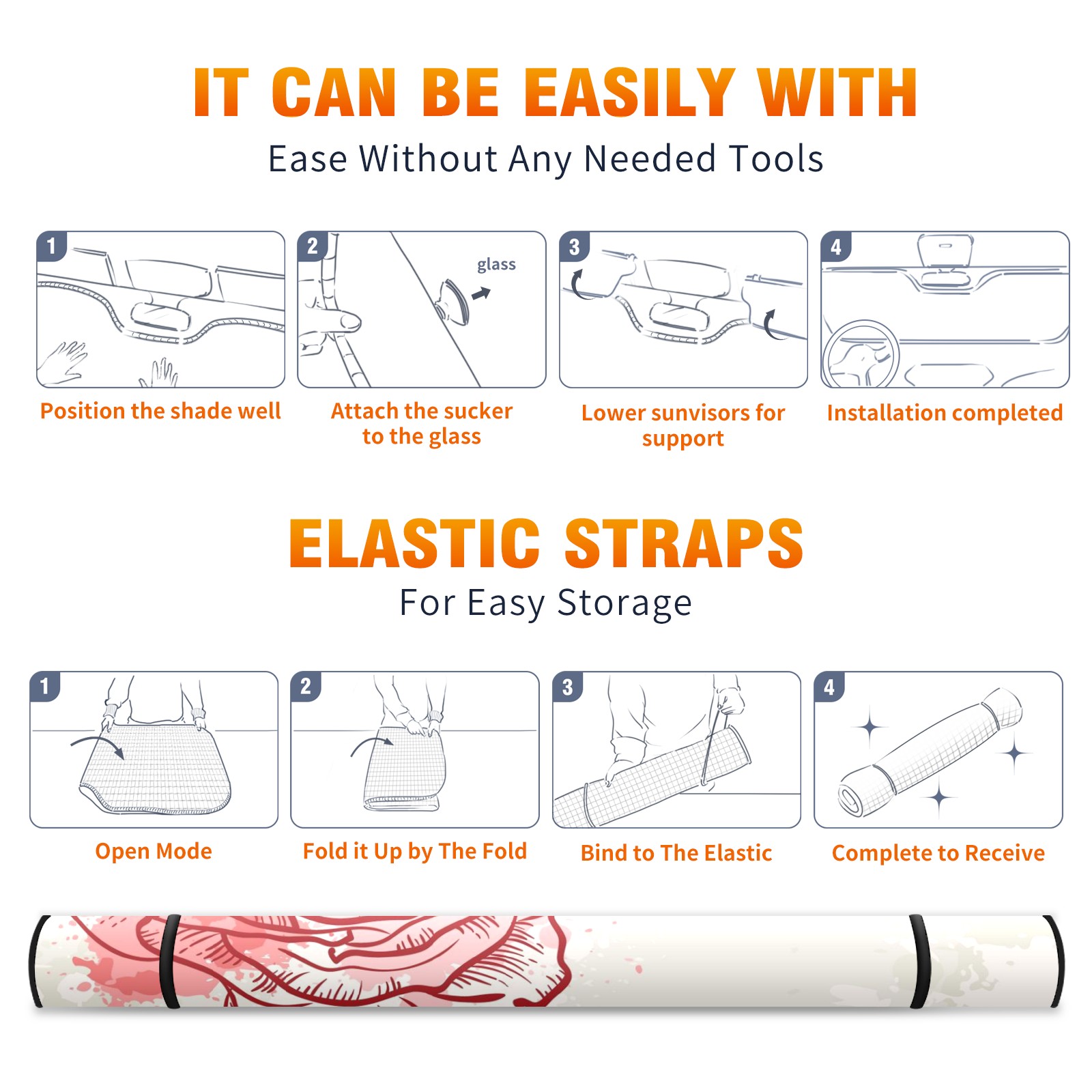 IT CAN BE EASILY WITH
Ease Without Any Needed Tools

1
Position the shade well

2
glass
Attach the sucker to the glass

3
Lower sunvisors for support

4
Installation completed

ELASTIC STRAPS
For Easy Storage

1
Open Mode

2
Fold it Up by The Fold

3
Bind to The Elastic

4
Complete to Receive