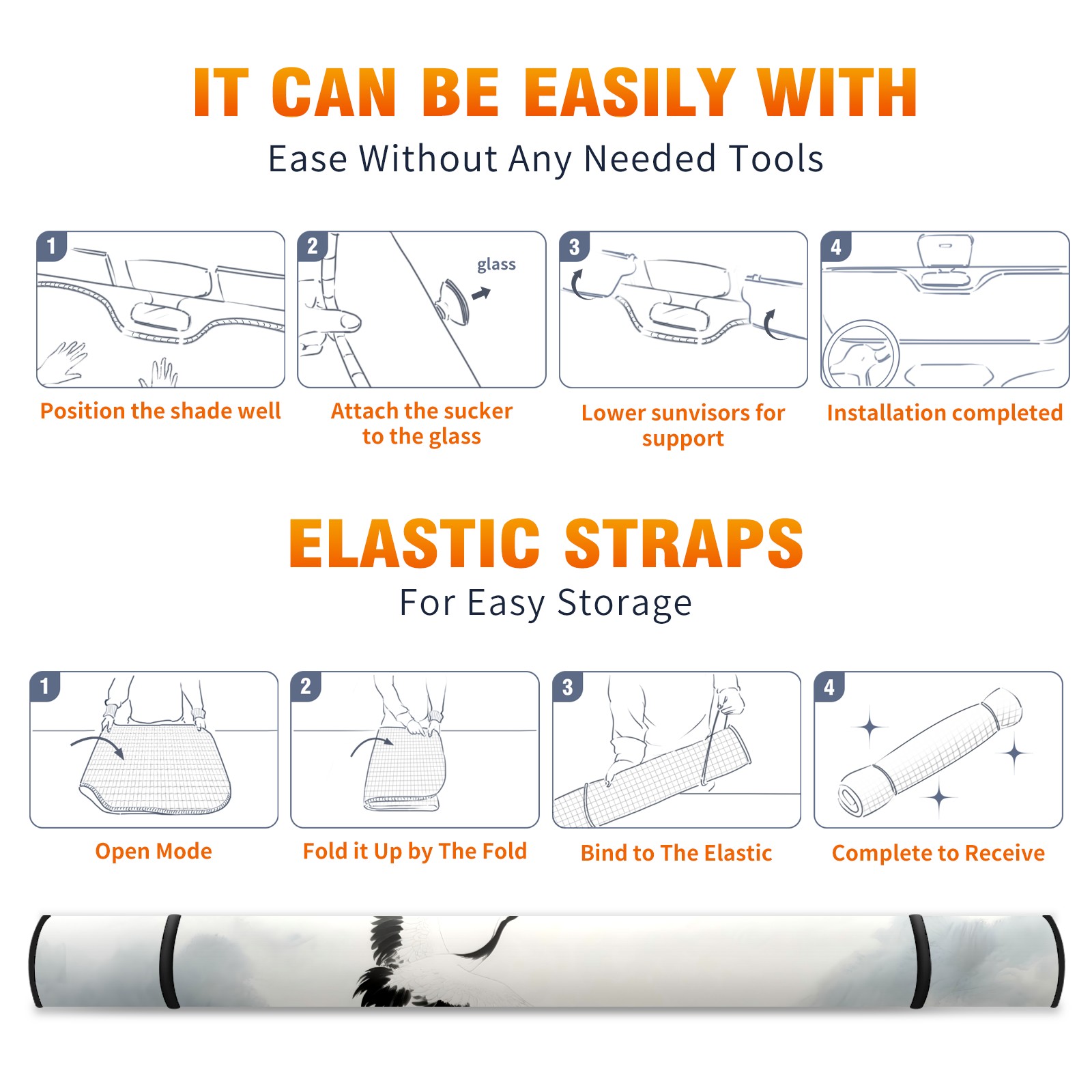 IT CAN BE EASILY WITH

Ease Without Any Needed Tools

1

Position the shade well

2

glass

Attach the sucker to the glass

3

Lower sunvisors for support

4

Installation completed

ELASTIC STRAPS

For Easy Storage

1

Open Mode

2

Fold it Up by The Fold

3

Bind to The Elastic

4

Complete to Receive