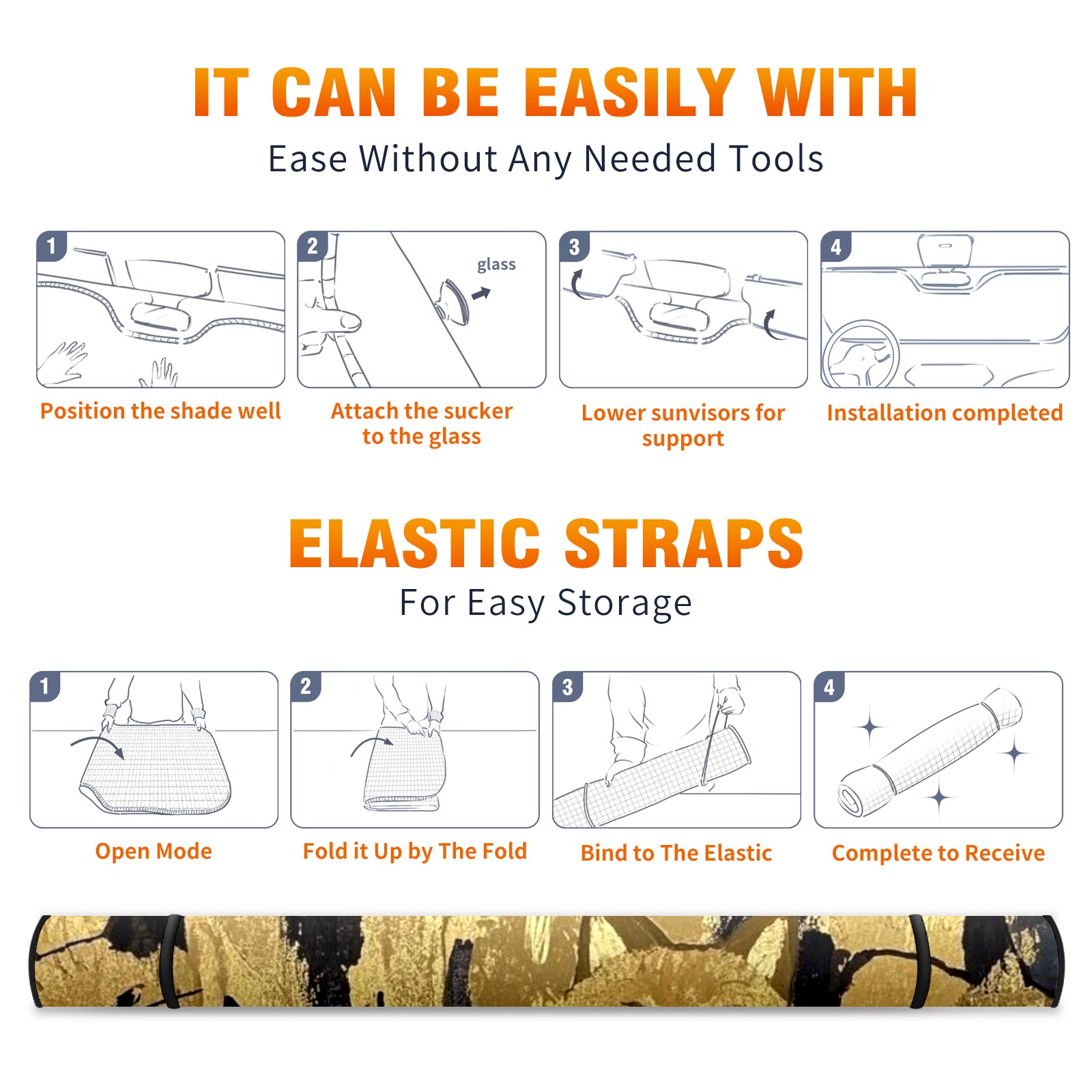 IT CAN BE EASILY WITH

Ease Without Any Needed Tools

1

Position the shade well

2

glass

Attach the sucker to the glass

3

Lower sunvisors for support

4

Installation completed

ELASTIC STRAPS

For Easy Storage

1

Open Mode

2

Fold it Up by The Fold

3

Bind to The Elastic

4

Complete to Receive