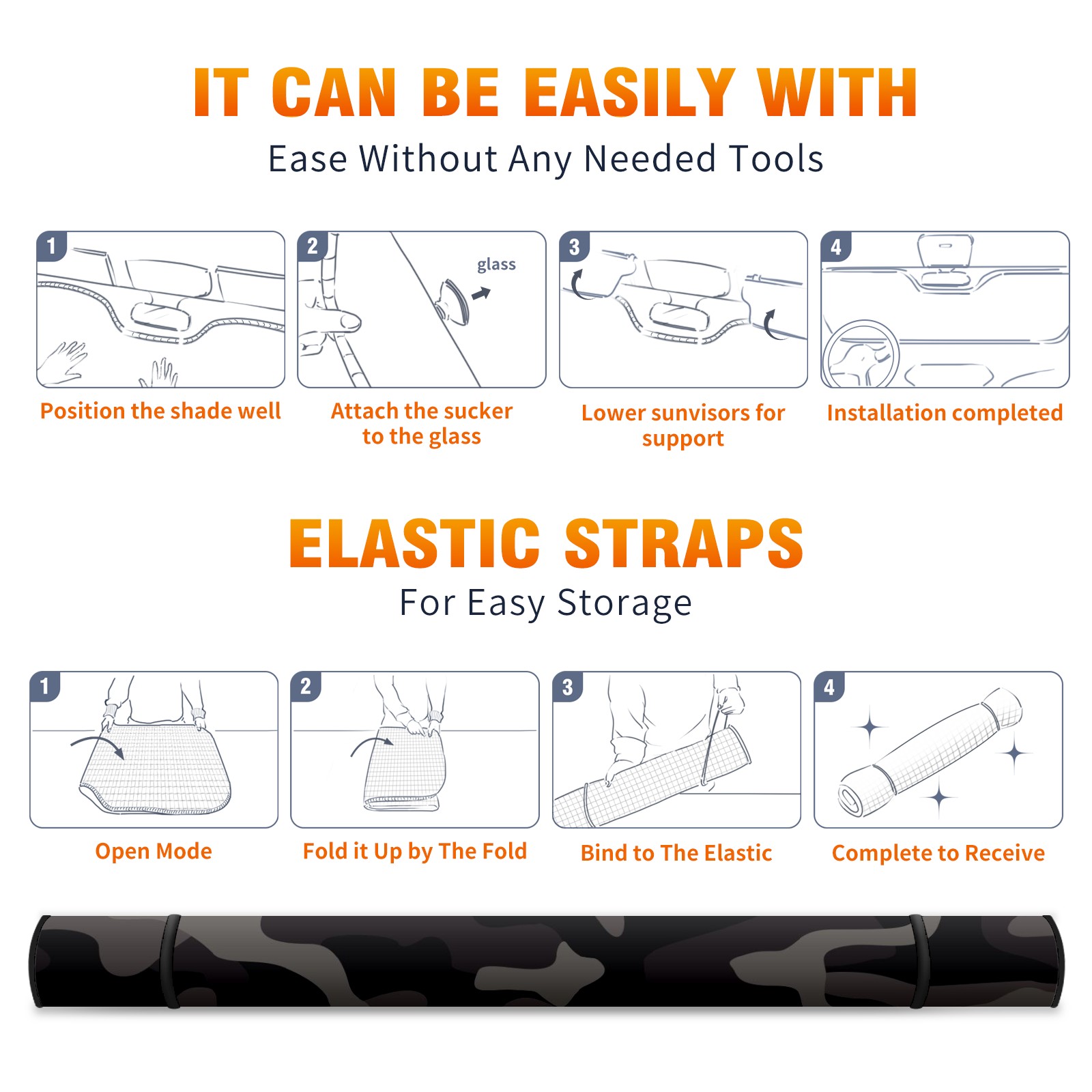 IT CAN BE EASILY WITH
Ease Without Any Needed Tools

1
Position the shade well

2
glass
Attach the sucker to the glass

3
Lower sunvisors for support

4
Installation completed

ELASTIC STRAPS
For Easy Storage

1
Open Mode

2
Fold it Up by The Fold

3
Bind to The Elastic

4
Complete to Receive