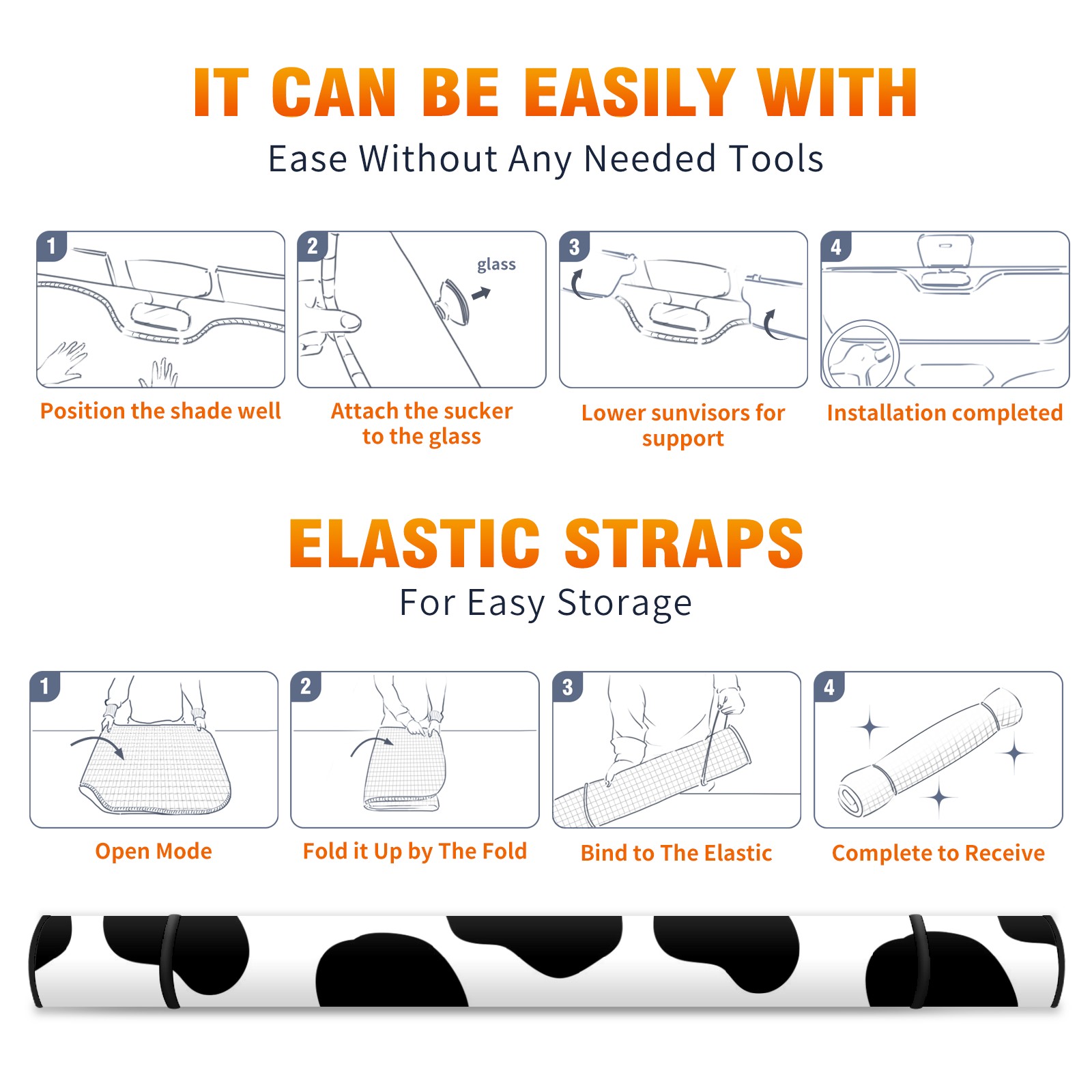 IT CAN BE EASILY WITH

Ease Without Any Needed Tools

1

Position the shade well

2

glass

Attach the sucker to the glass

3

Lower sunvisors for support

4

Installation completed

ELASTIC STRAPS

For Easy Storage

1

Open Mode

2

Fold it Up by The Fold

3

Bind to The Elastic

4

Complete to Receive