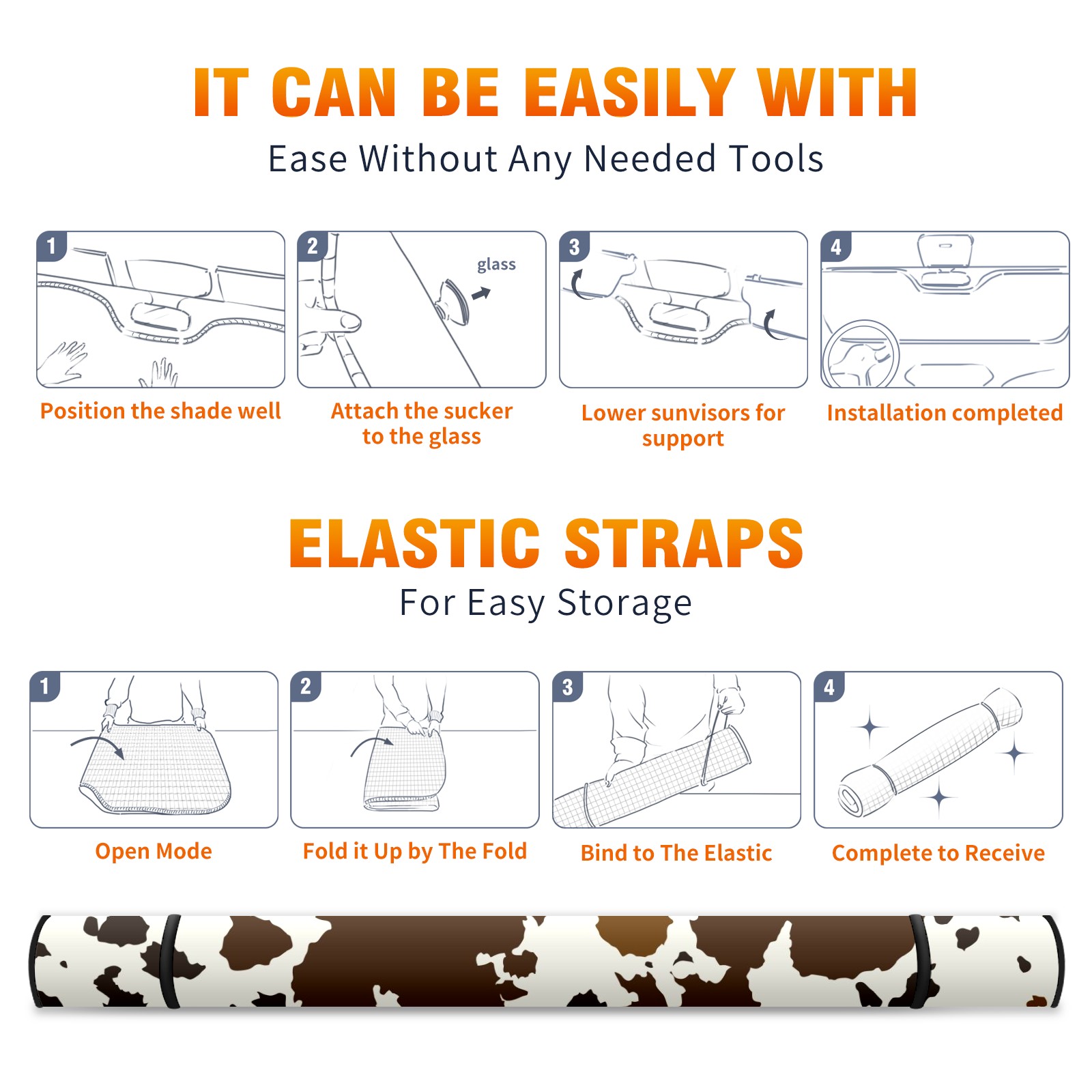 IT CAN BE EASILY WITH
Ease Without Any Needed Tools

1
Position the shade well

2
glass
Attach the sucker to the glass

3
Lower sunvisors for support

4
Installation completed

ELASTIC STRAPS
For Easy Storage

1
Open Mode

2
Fold it Up by The Fold

3
Bind to The Elastic

4
Complete to Receive