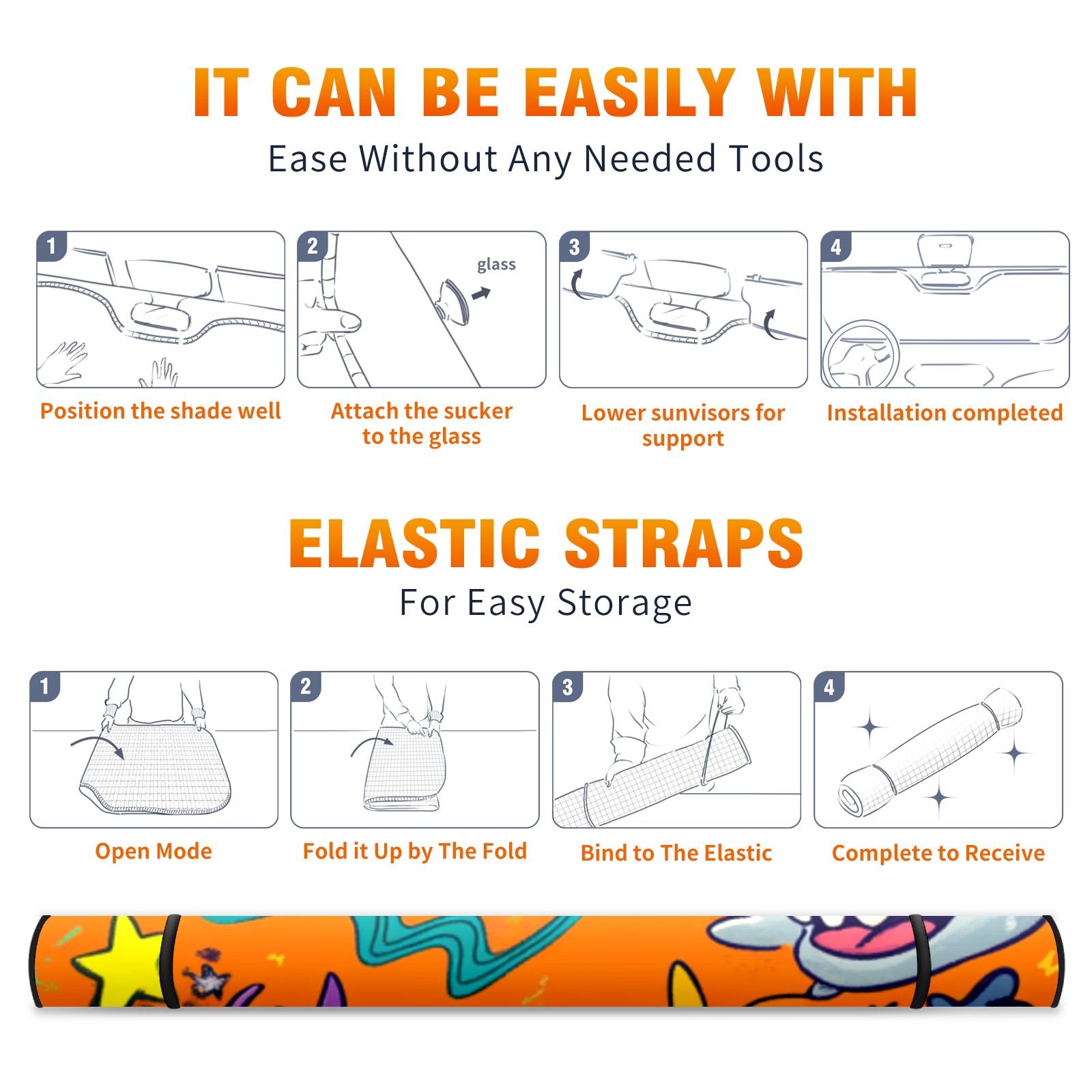 IT CAN BE EASILY WITH
Ease Without Any Needed Tools

1
Position the shade well

2
glass
Attach the sucker to the glass

3
Lower sunvisors for support

4
Installation completed

ELASTIC STRAPS
For Easy Storage

1
Open Mode

2
Fold it Up by The Fold

3
Bind to The Elastic

4
Complete to Receive