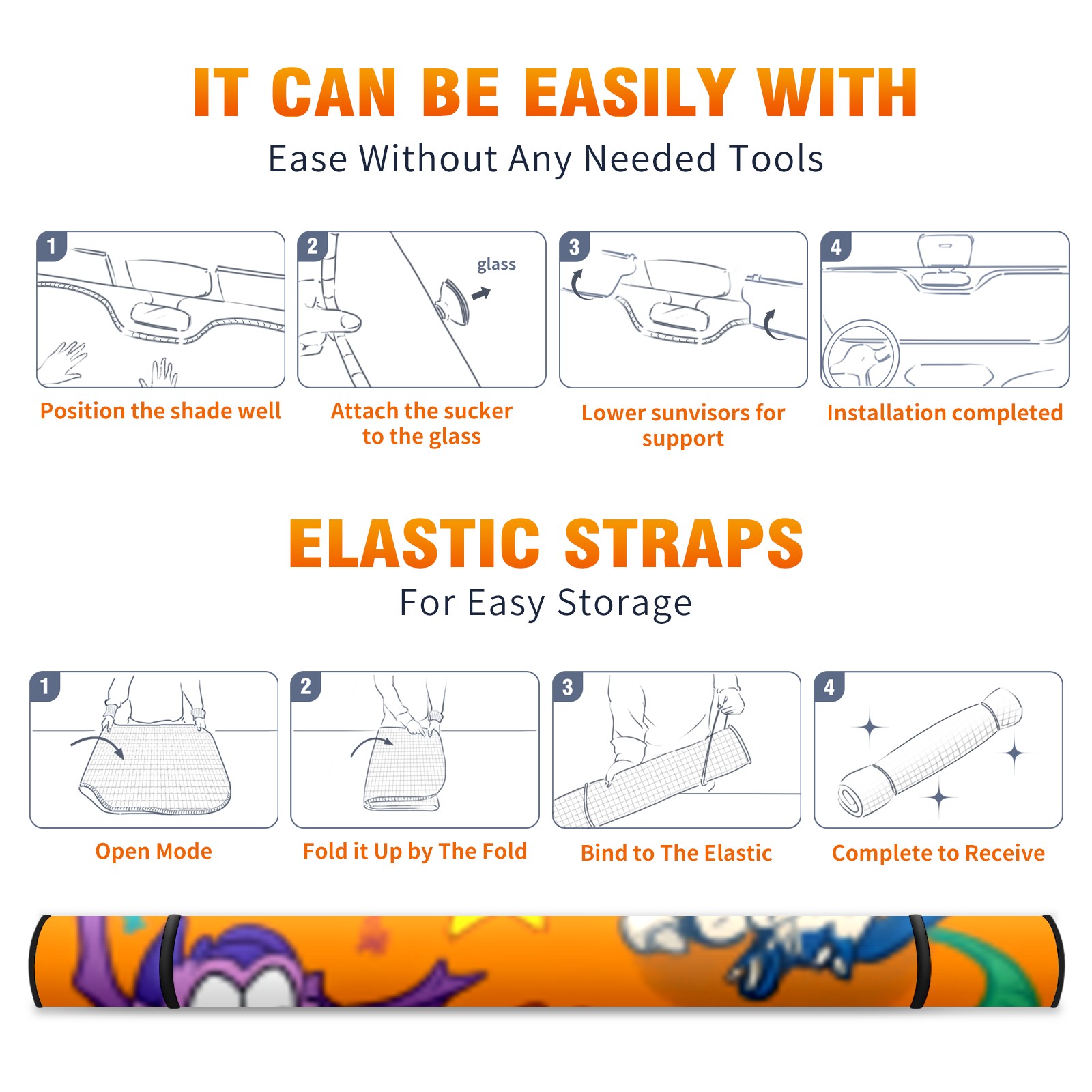 IT CAN BE EASILY WITH
Ease Without Any Needed Tools

1
Position the shade well

2
glass
Attach the sucker to the glass

3
Lower sunvisors for support

4
Installation completed

ELASTIC STRAPS
For Easy Storage

1
Open Mode

2
Fold it Up by The Fold

3
Bind to The Elastic

4
Complete to Receive