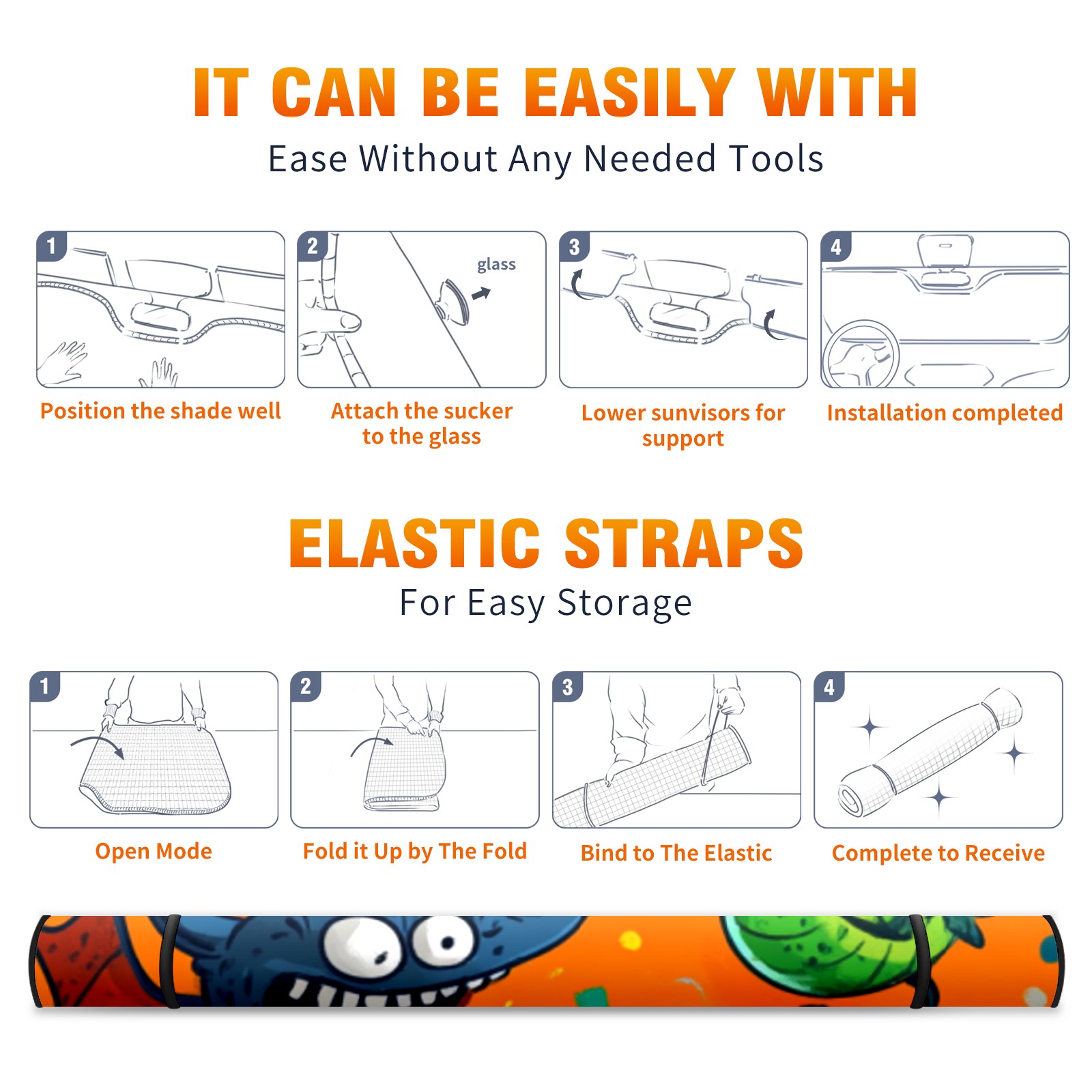 IT CAN BE EASILY WITH

Ease Without Any Needed Tools

1

Position the shade well

2

glass

Attach the sucker to the glass

3

Lower sunvisors for support

4

Installation completed

ELASTIC STRAPS

For Easy Storage

1

Open Mode

2

Fold it Up by The Fold

3

Bind to The Elastic

4

Complete to Receive