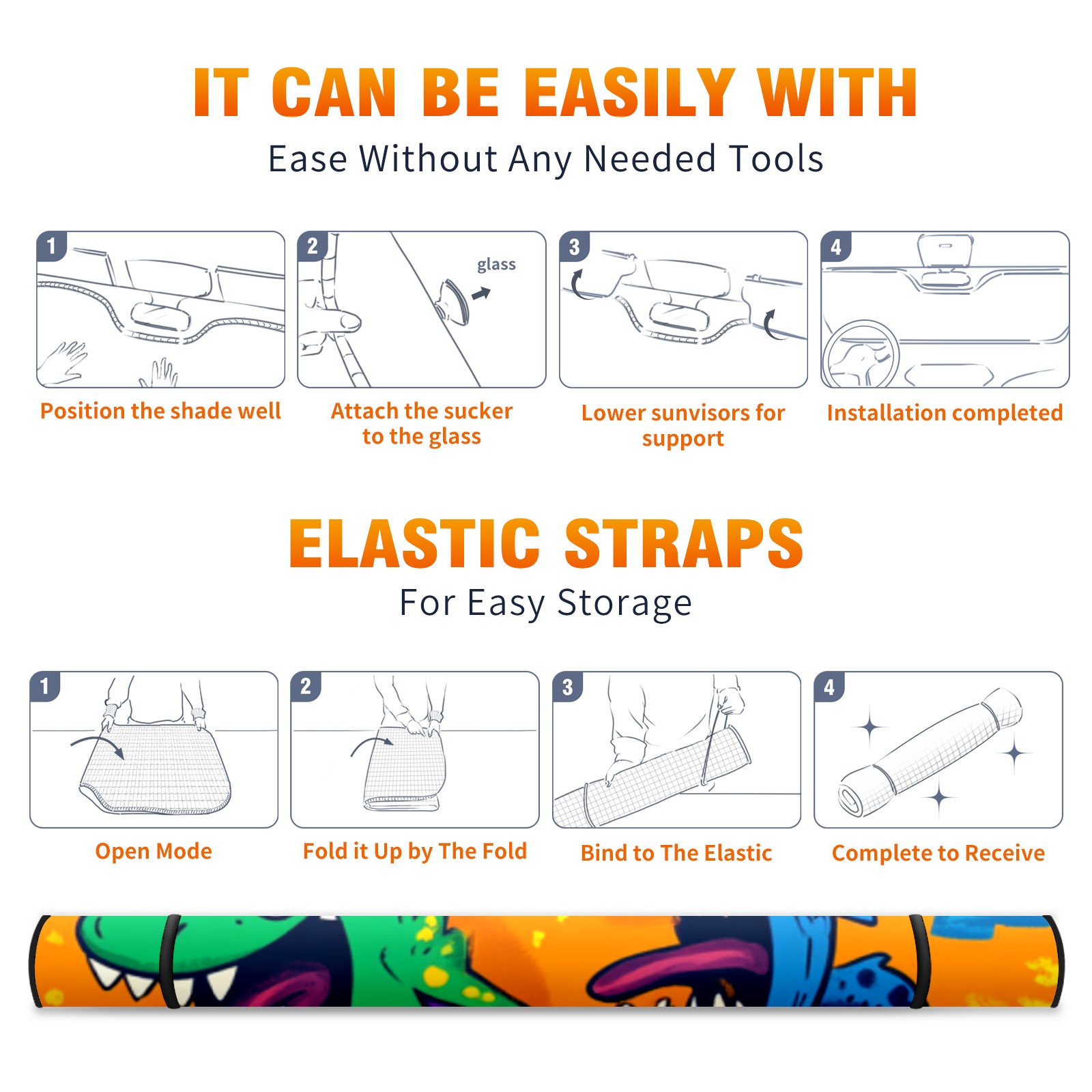 IT CAN BE EASILY WITH
Ease Without Any Needed Tools

1
Position the shade well

2
glass
Attach the sucker to the glass

3
Lower sunvisors for support

4
Installation completed

ELASTIC STRAPS
For Easy Storage

1
Open Mode

2
Fold it Up by The Fold

3
Bind to The Elastic

4
Complete to Receive