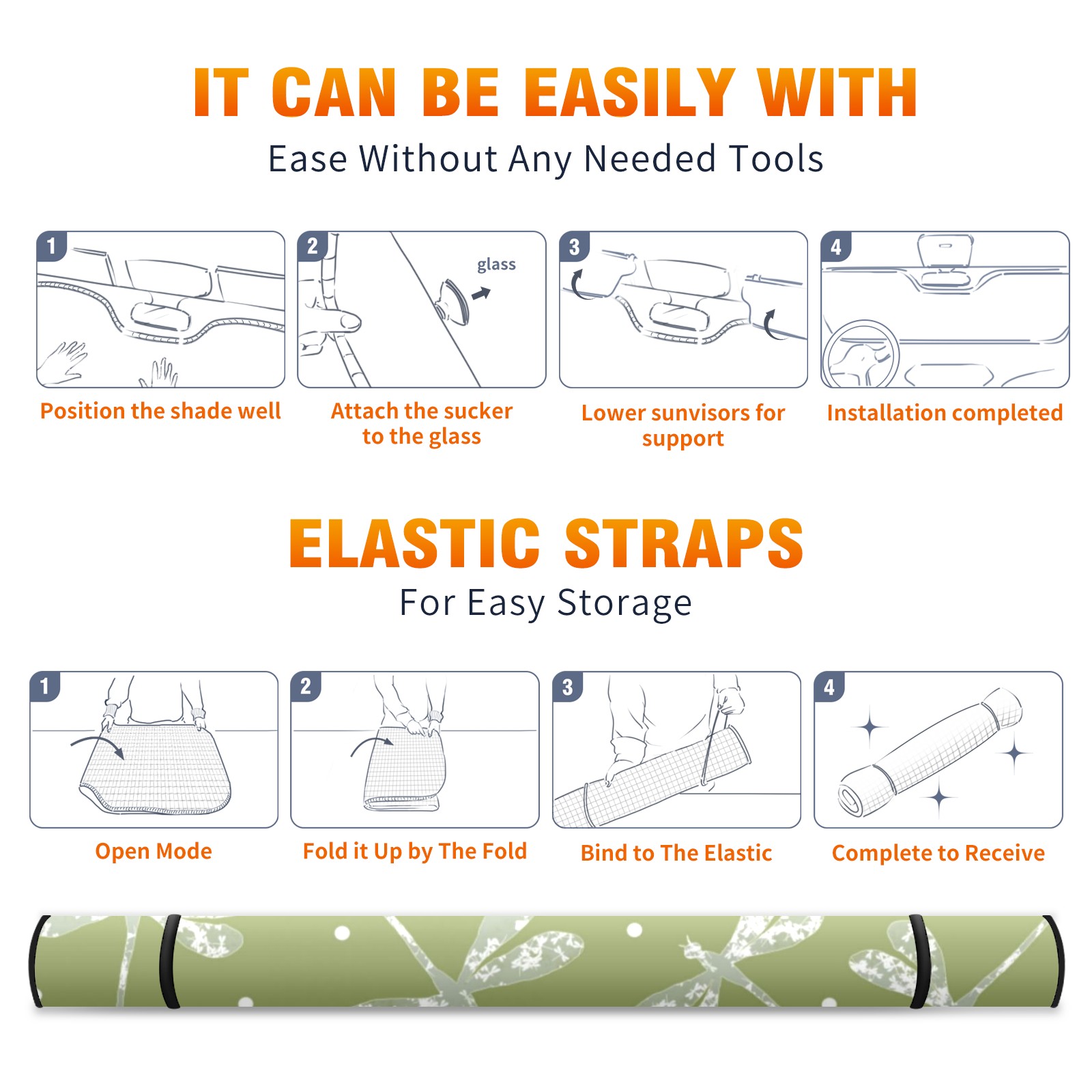 IT CAN BE EASILY WITH

Ease Without Any Needed Tools

1

Position the shade well

2

glass

Attach the sucker to the glass

3

Lower sunvisors for support

4

Installation completed

ELASTIC STRAPS

For Easy Storage

1

Open Mode

2

Fold it Up by The Fold

3

Bind to The Elastic

4

Complete to Receive