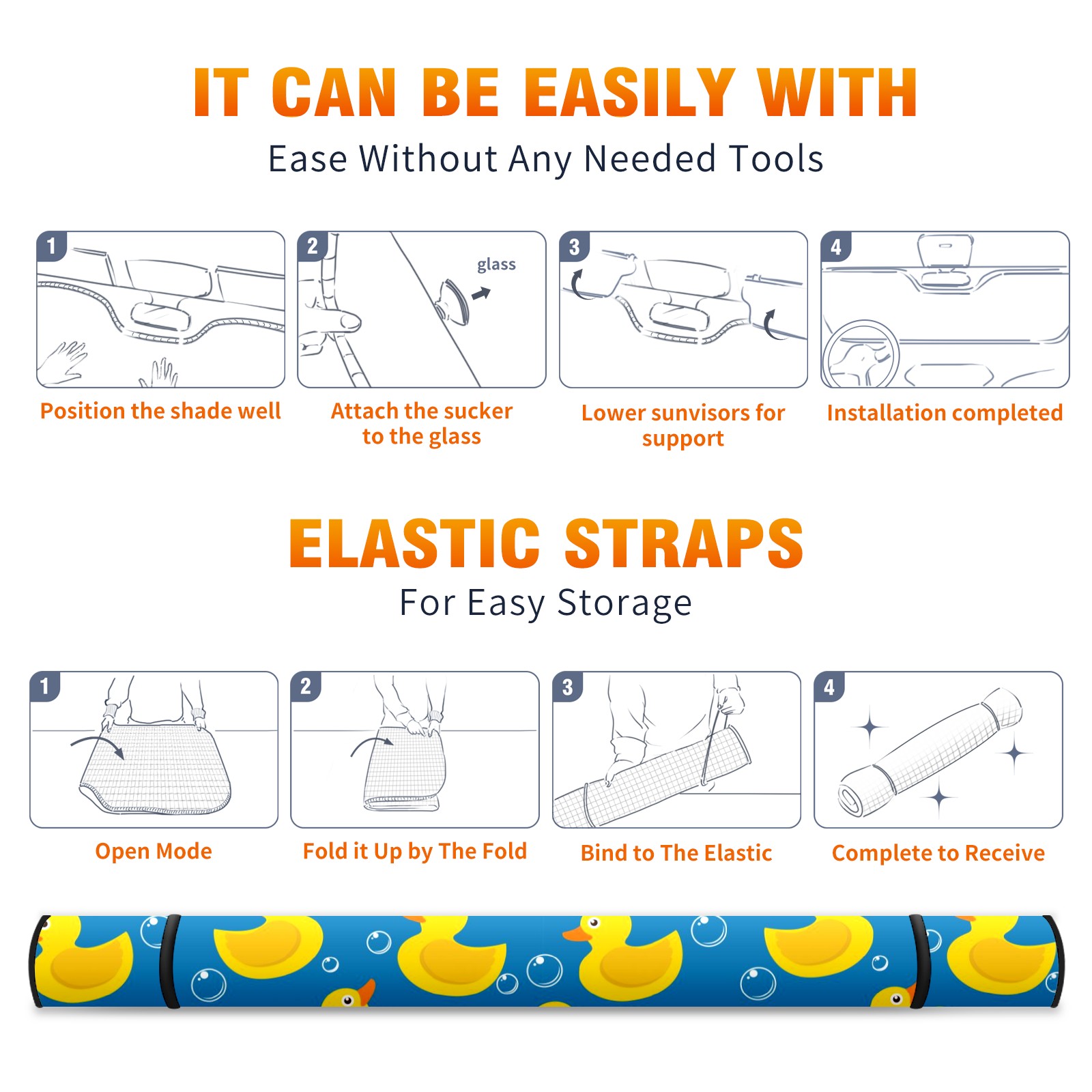 IT CAN BE EASILY WITH
Ease Without Any Needed Tools

1
Position the shade well

2
glass
Attach the sucker to the glass

3
Lower sunvisors for support

4
Installation completed

ELASTIC STRAPS
For Easy Storage

1
Open Mode

2
Fold it Up by The Fold

3
Bind to The Elastic

4
Complete to Receive