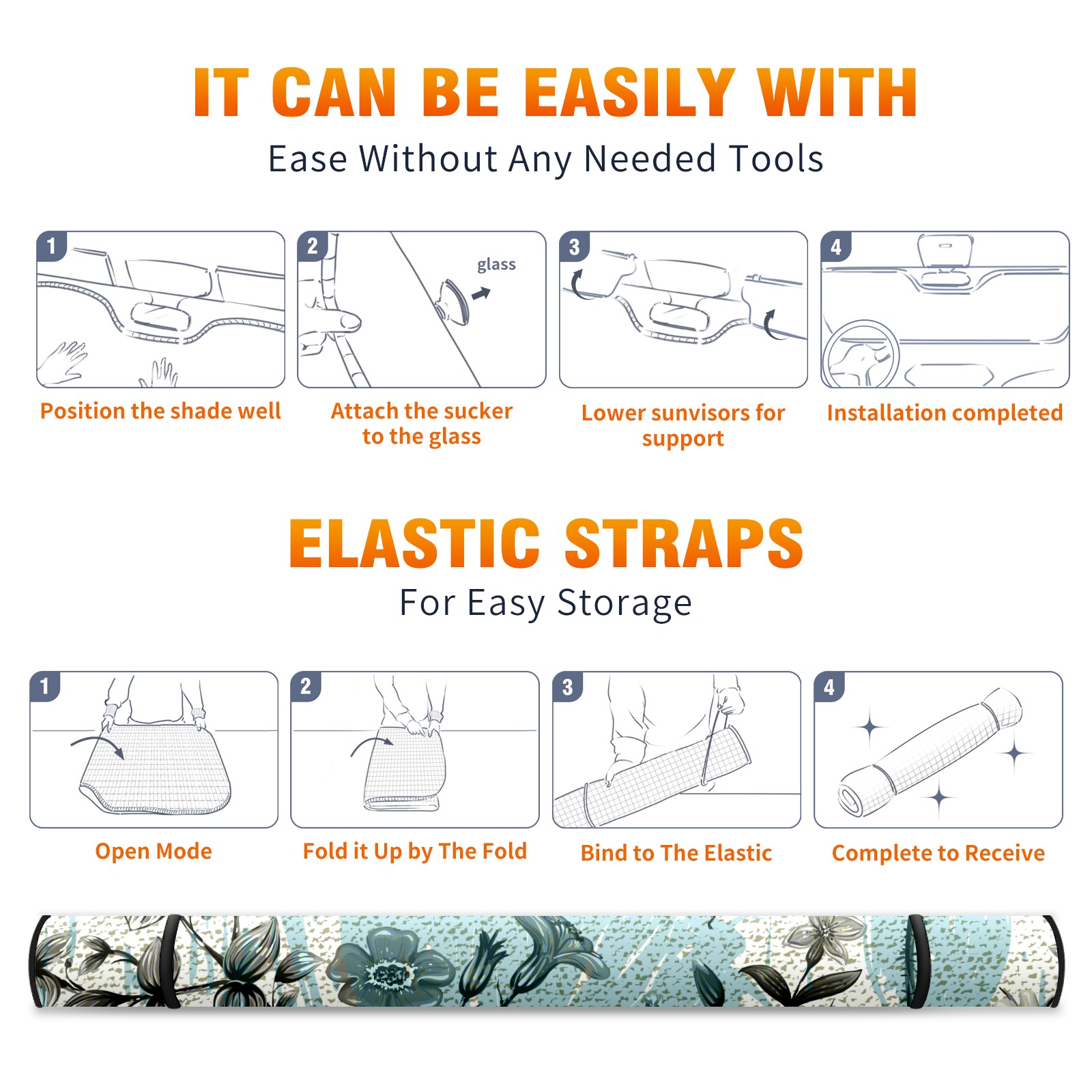 IT CAN BE EASILY WITH
Ease Without Any Needed Tools

1
Position the shade well

2
glass
Attach the sucker to the glass

3
Lower sunvisors for support

4
Installation completed

ELASTIC STRAPS
For Easy Storage

1
Open Mode

2
Fold it Up by The Fold

3
Bind to The Elastic

4
Complete to Receive