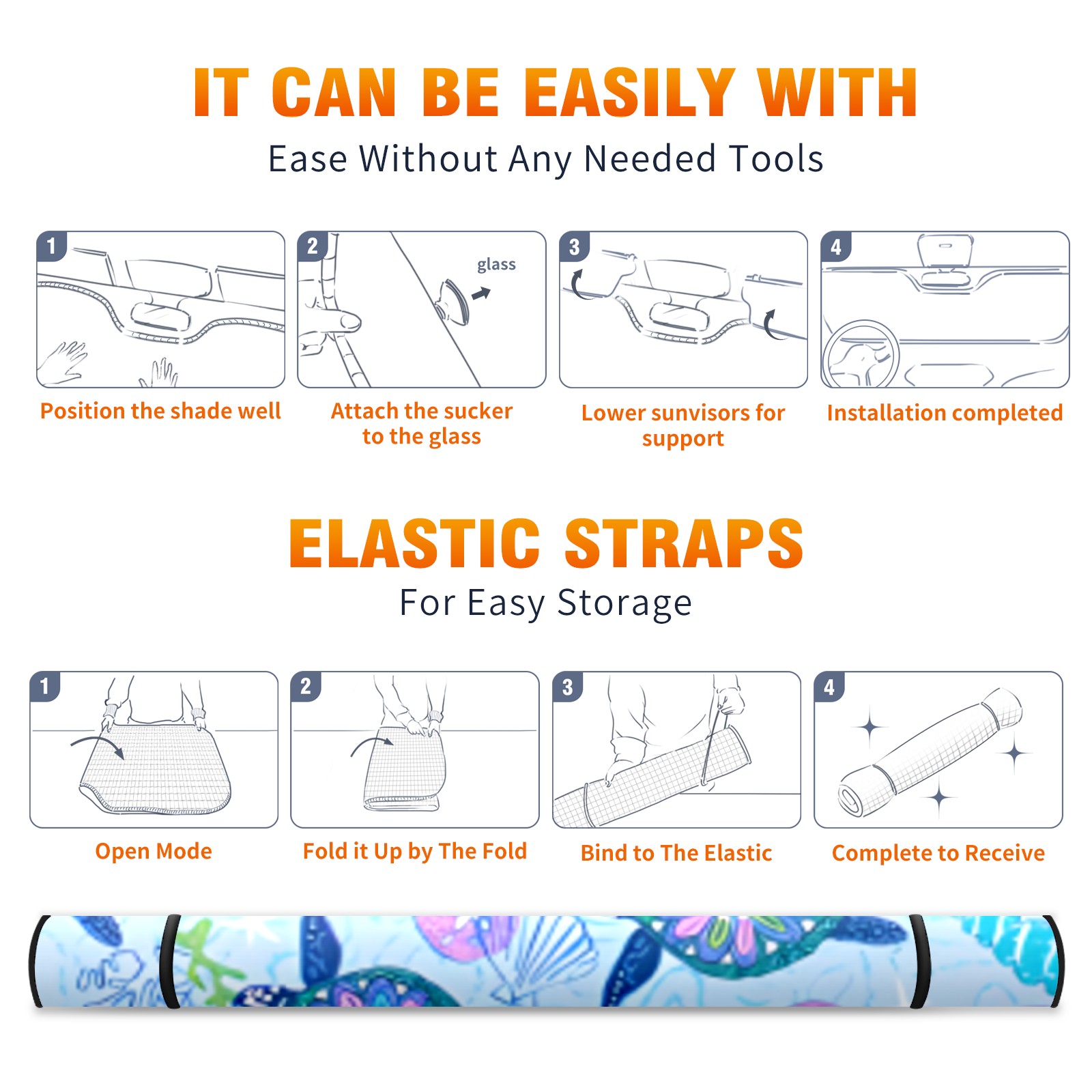 IT CAN BE EASILY WITH

Ease Without Any Needed Tools

1

Position the shade well

2

glass

Attach the sucker to the glass

3

Lower sunvisors for support

4

Installation completed

ELASTIC STRAPS

For Easy Storage

1

Open Mode

2

Fold it Up by The Fold

3

Bind to The Elastic

4

Complete to Receive