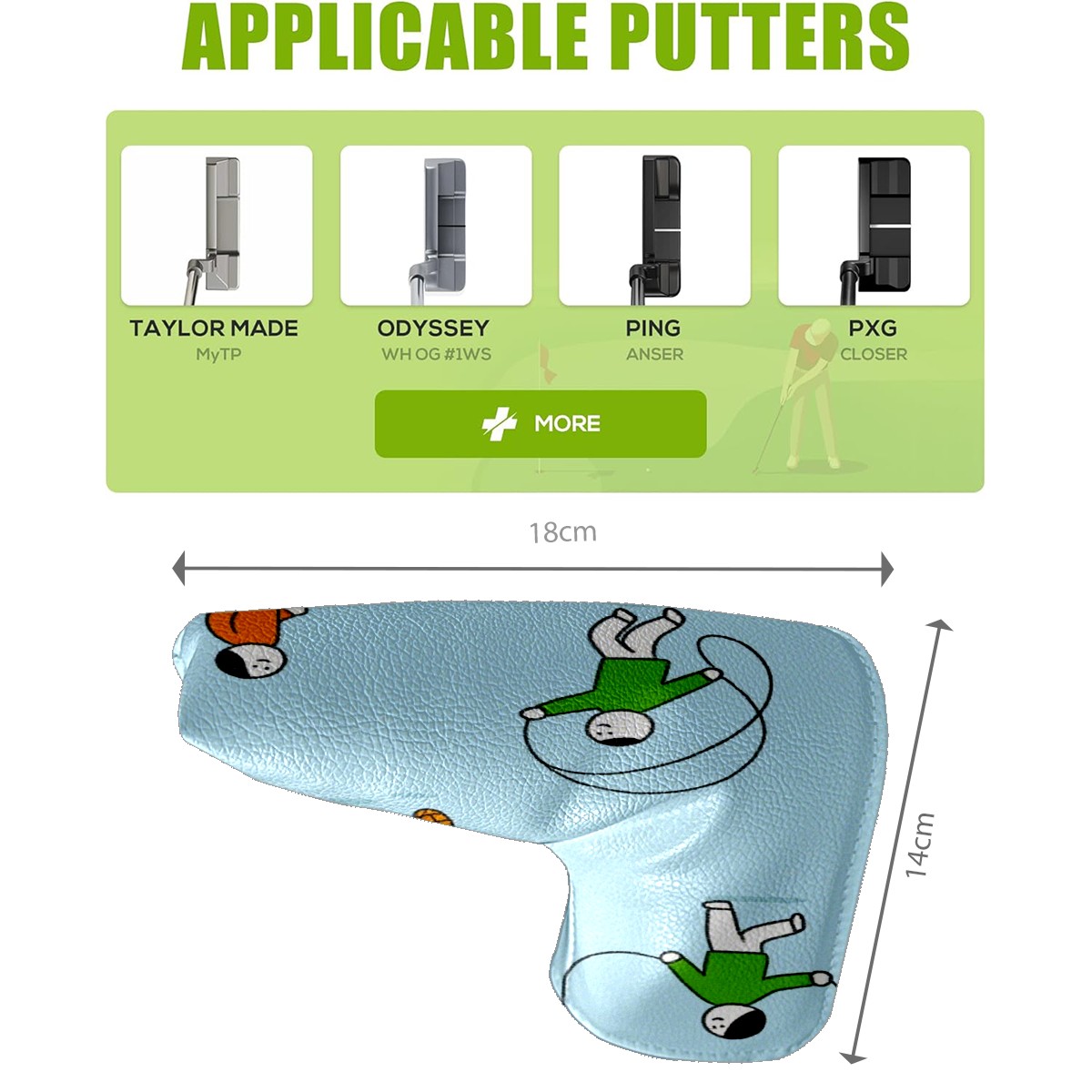 APPLICABLE PUTTERS

TAYLOR MADE
MyTP

ODYSSEY
WH OG #1WS

PING
ANSER

PXG
CLOSER

MORE

18cm

14cm