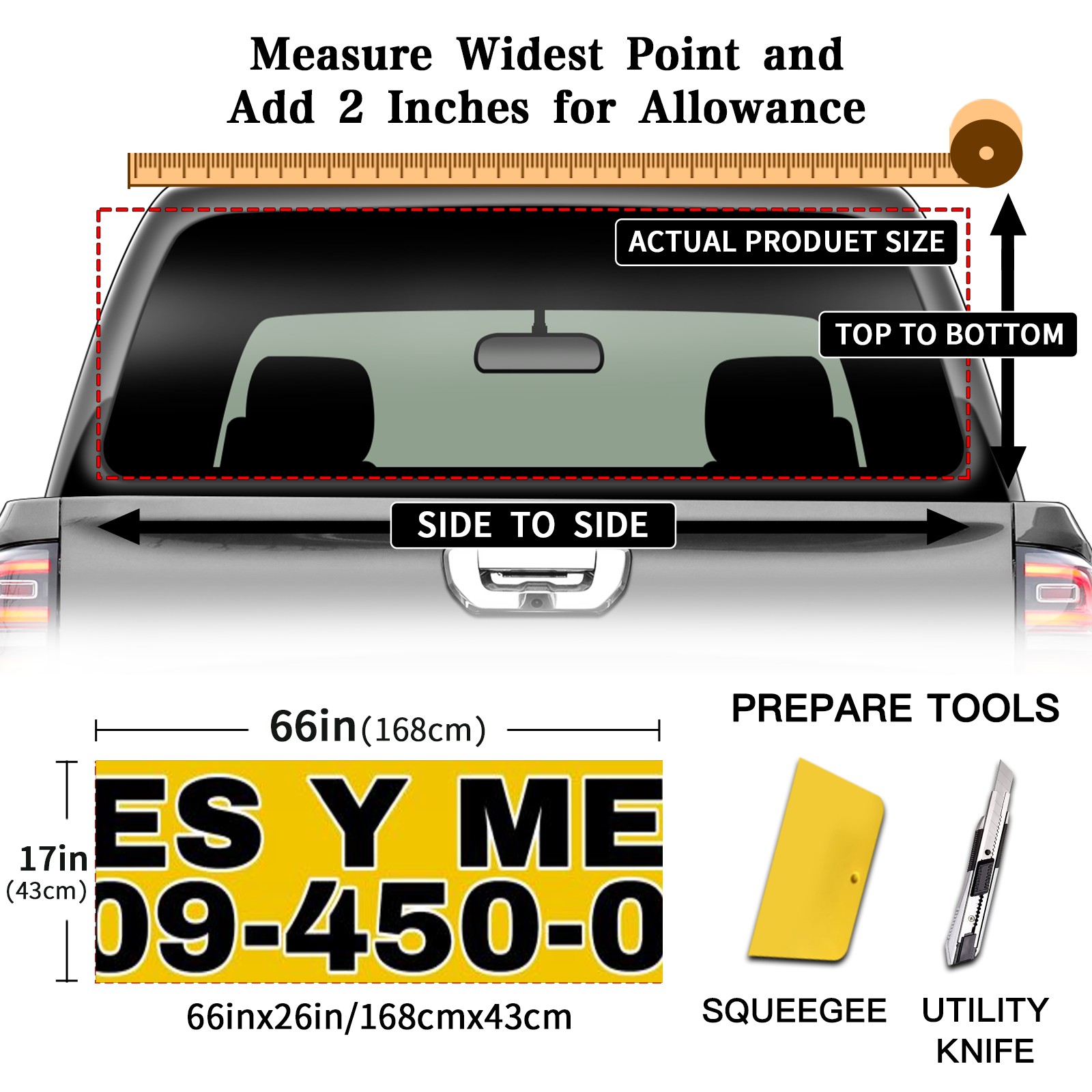 Measure Widest Point and Add 2 Inches for Allowance

ACTUAL PRODUET SIZE

TOP TO BOTTOM

SIDE TO SIDE

66in(168cm)

17in (43cm)

ES Y ME
09-450-0

66inx26in/168cmx43cm

PREPARE TOOLS

SQUEEGEE

UTILITY KNIFE