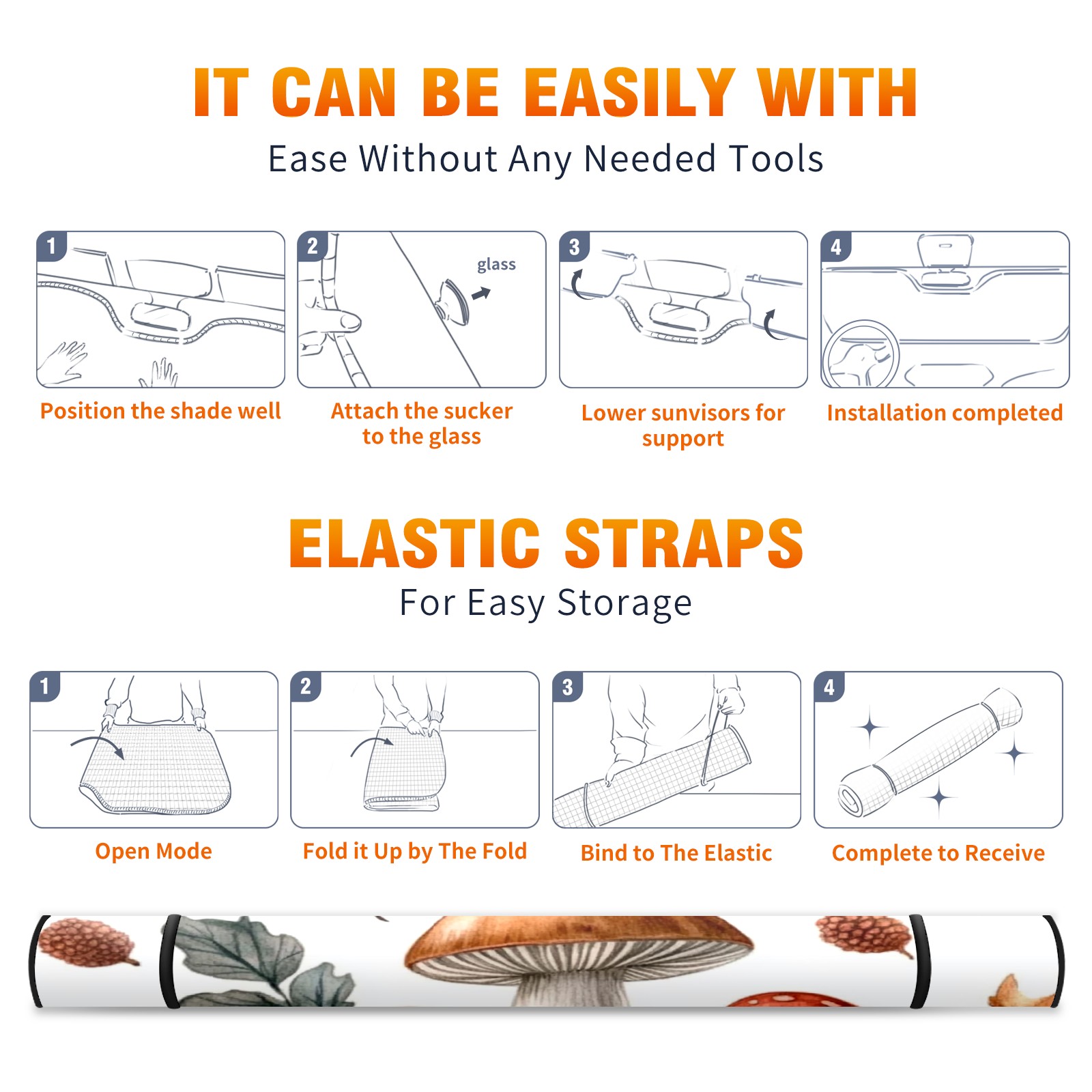 IT CAN BE EASILY WITH

Ease Without Any Needed Tools

1

Position the shade well

2

glass

Attach the sucker to the glass

3

Lower sunvisors for support

4

Installation completed

ELASTIC STRAPS

For Easy Storage

1

Open Mode

2

Fold it Up by The Fold

3

Bind to The Elastic

4

Complete to Receive