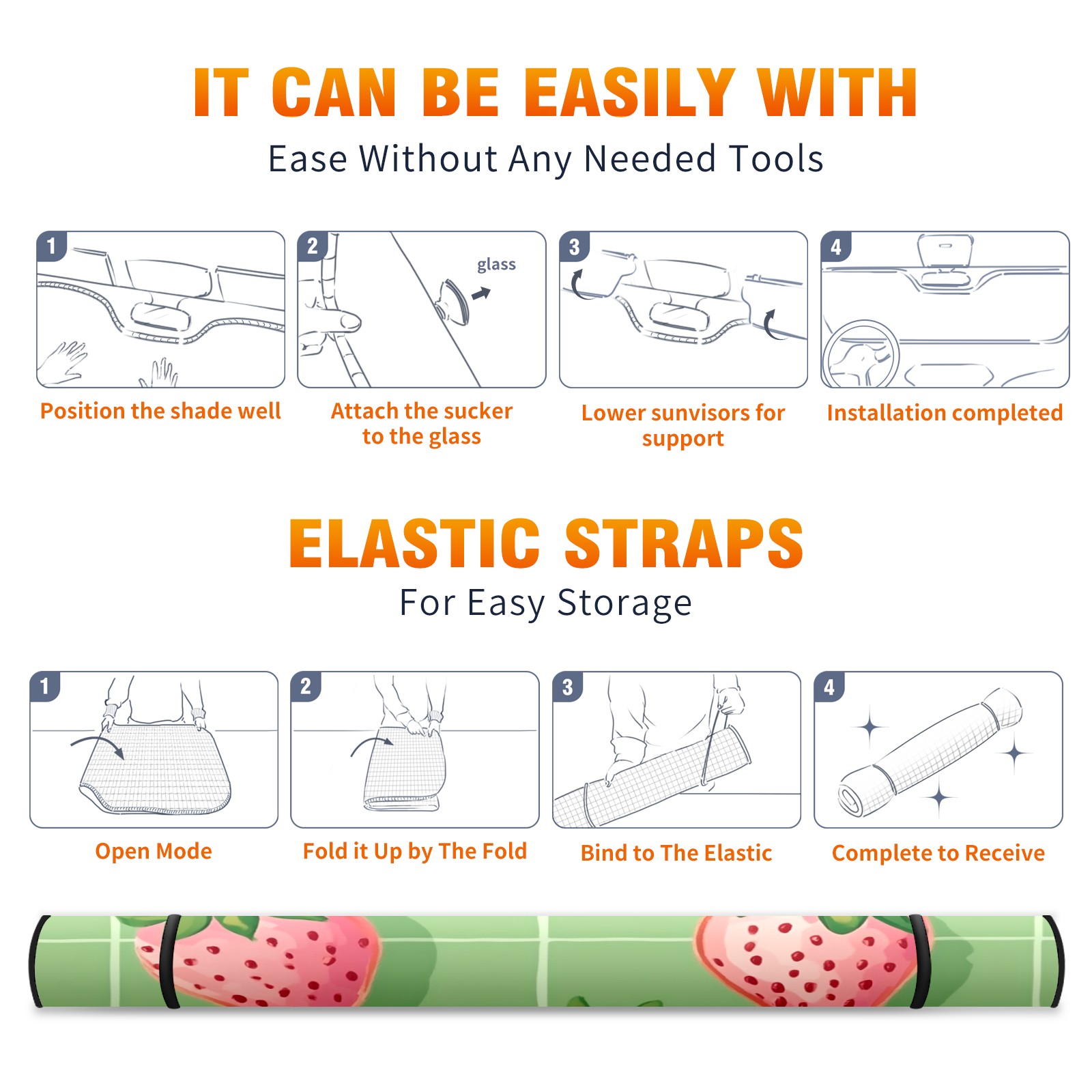 IT CAN BE EASILY WITH
Ease Without Any Needed Tools

1
Position the shade well

2
glass
Attach the sucker to the glass

3
Lower sunvisors for support

4
Installation completed

ELASTIC STRAPS
For Easy Storage

1
Open Mode

2
Fold it Up by The Fold

3
Bind to The Elastic

4
Complete to Receive