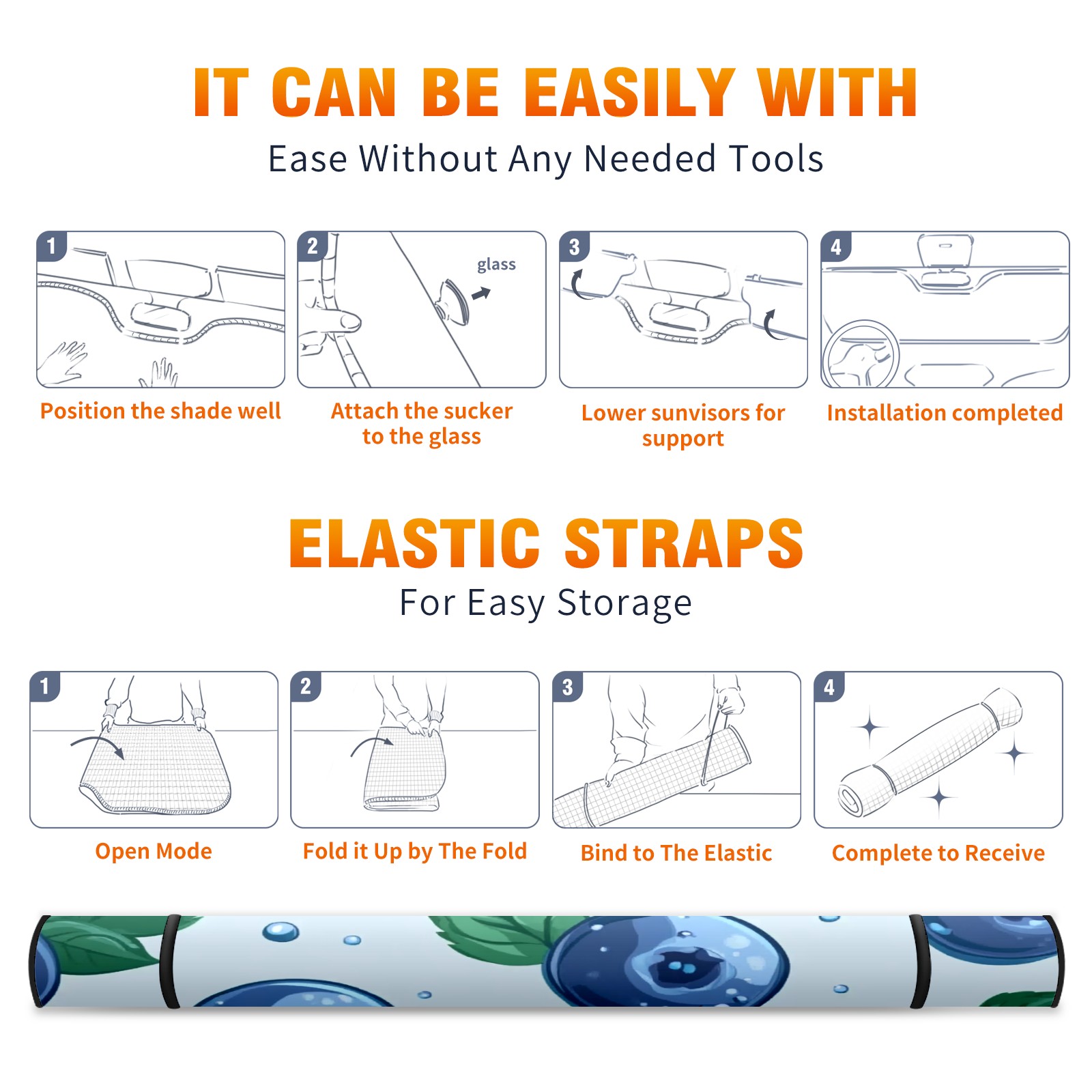 IT CAN BE EASILY WITH

Ease Without Any Needed Tools

1

Position the shade well

2

glass

Attach the sucker to the glass

3

Lower sunvisors for support

4

Installation completed

ELASTIC STRAPS

For Easy Storage

1

Open Mode

2

Fold it Up by The Fold

3

Bind to The Elastic

4

Complete to Receive