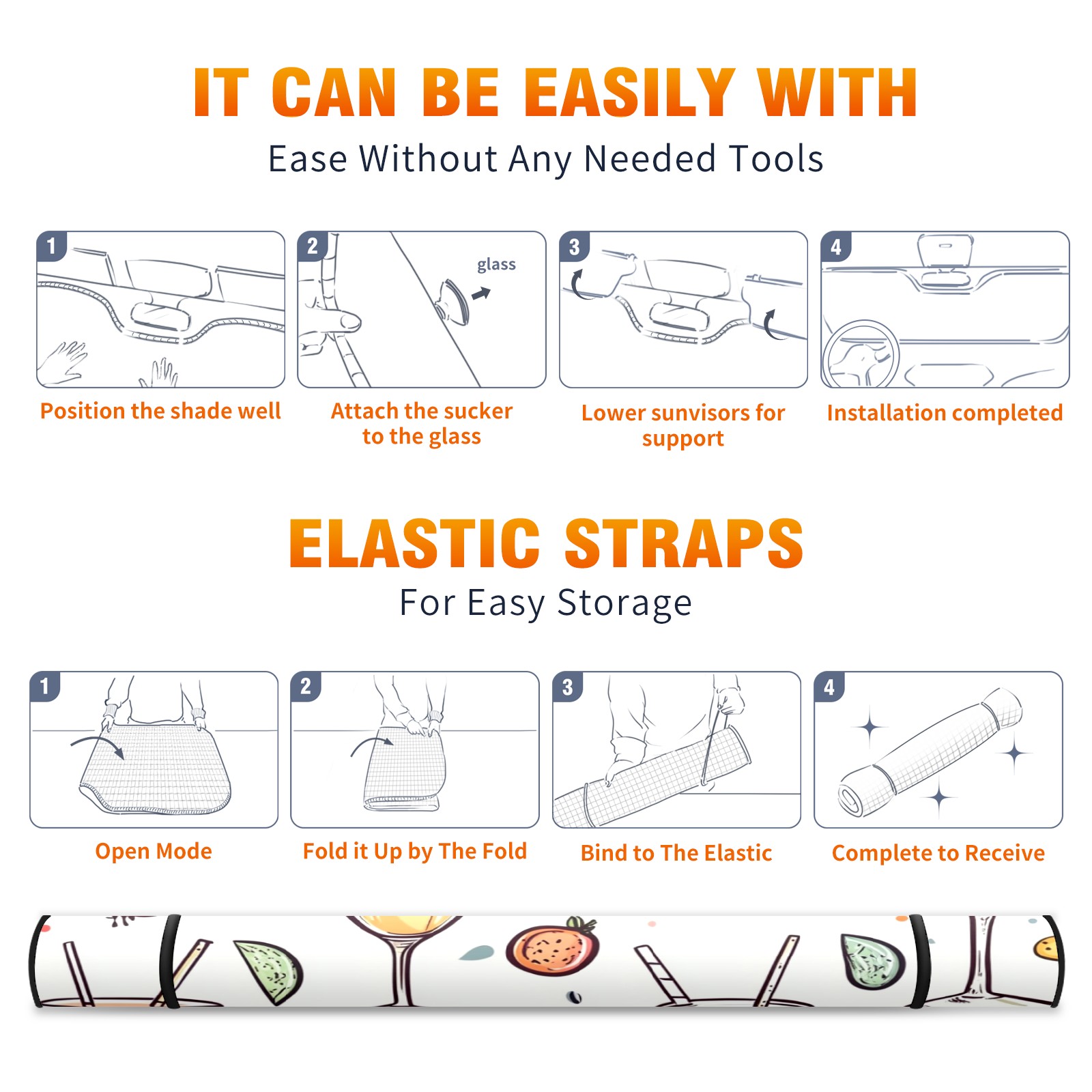 IT CAN BE EASILY WITH
Ease Without Any Needed Tools

1
Position the shade well

2
glass
Attach the sucker to the glass

3
Lower sunvisors for support

4
Installation completed

ELASTIC STRAPS
For Easy Storage

1
Open Mode

2
Fold it Up by The Fold

3
Bind to The Elastic

4
Complete to Receive