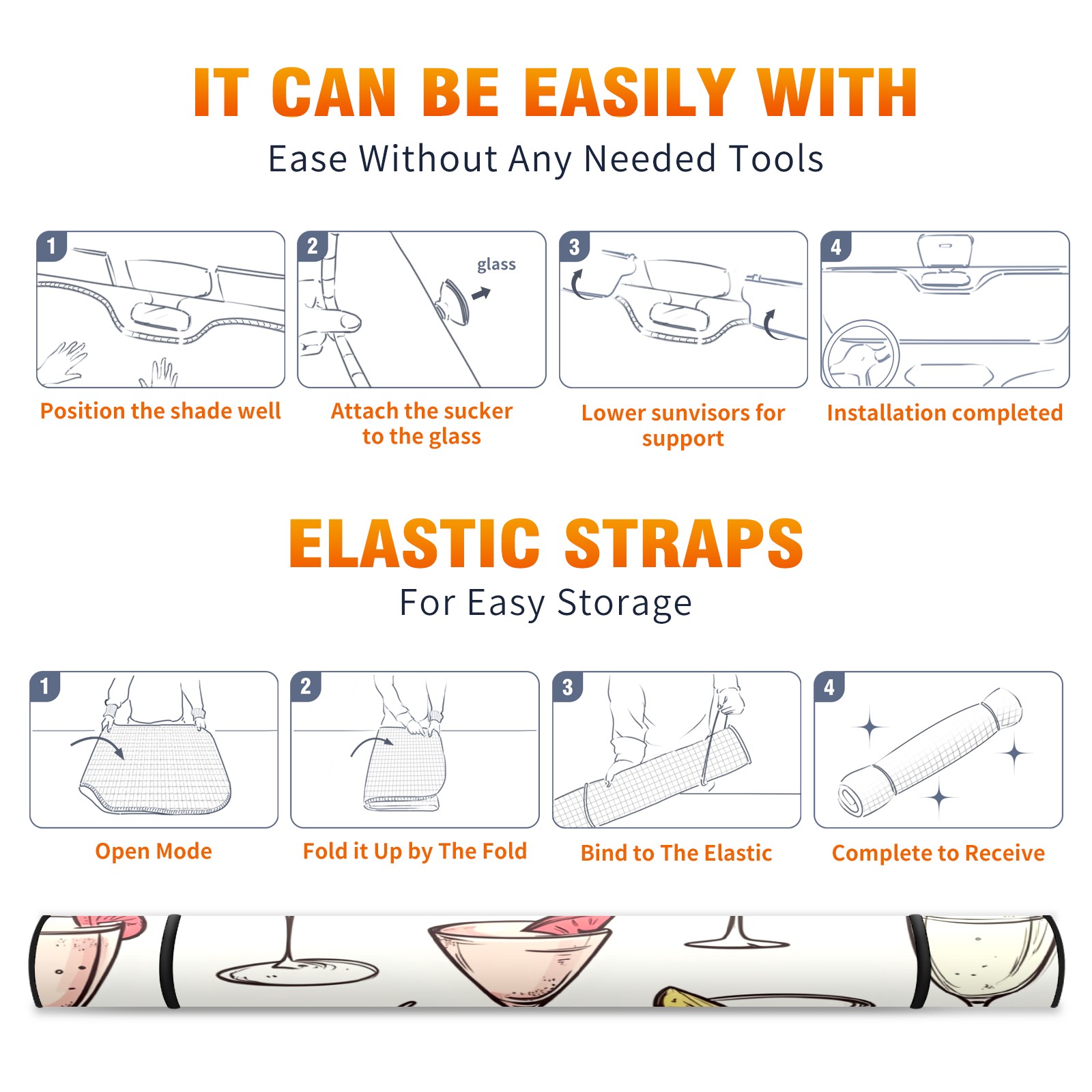 IT CAN BE EASILY WITH
Ease Without Any Needed Tools

1
Position the shade well

2
glass
Attach the sucker to the glass

3
Lower sunvisors for support

4
Installation completed

ELASTIC STRAPS
For Easy Storage

1
Open Mode

2
Fold it Up by The Fold

3
Bind to The Elastic

4
Complete to Receive