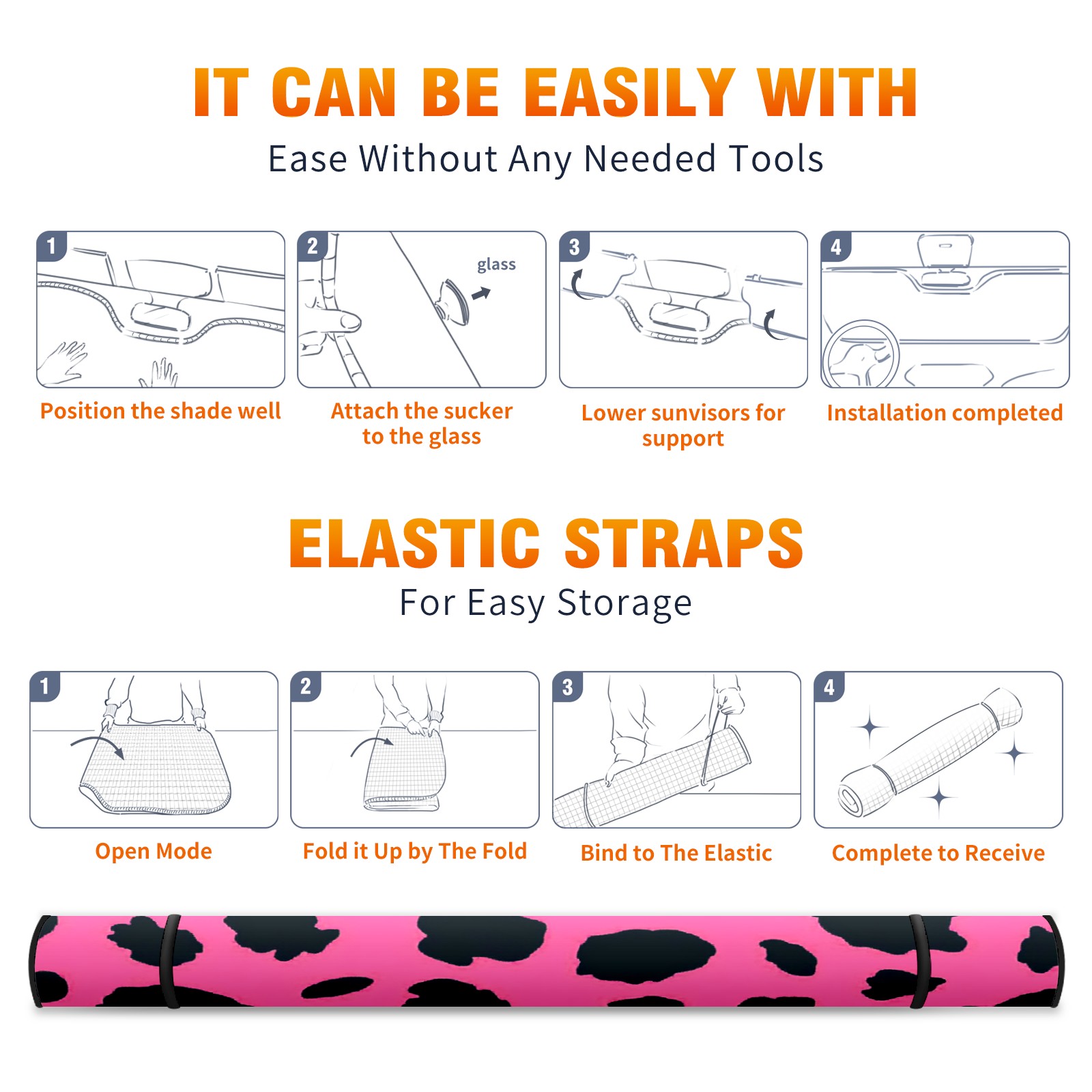 IT CAN BE EASILY WITH
Ease Without Any Needed Tools

1
Position the shade well

2
glass
Attach the sucker to the glass

3
Lower sunvisors for support

4
Installation completed

ELASTIC STRAPS
For Easy Storage

1
Open Mode

2
Fold it Up by The Fold

3
Bind to The Elastic

4
Complete to Receive